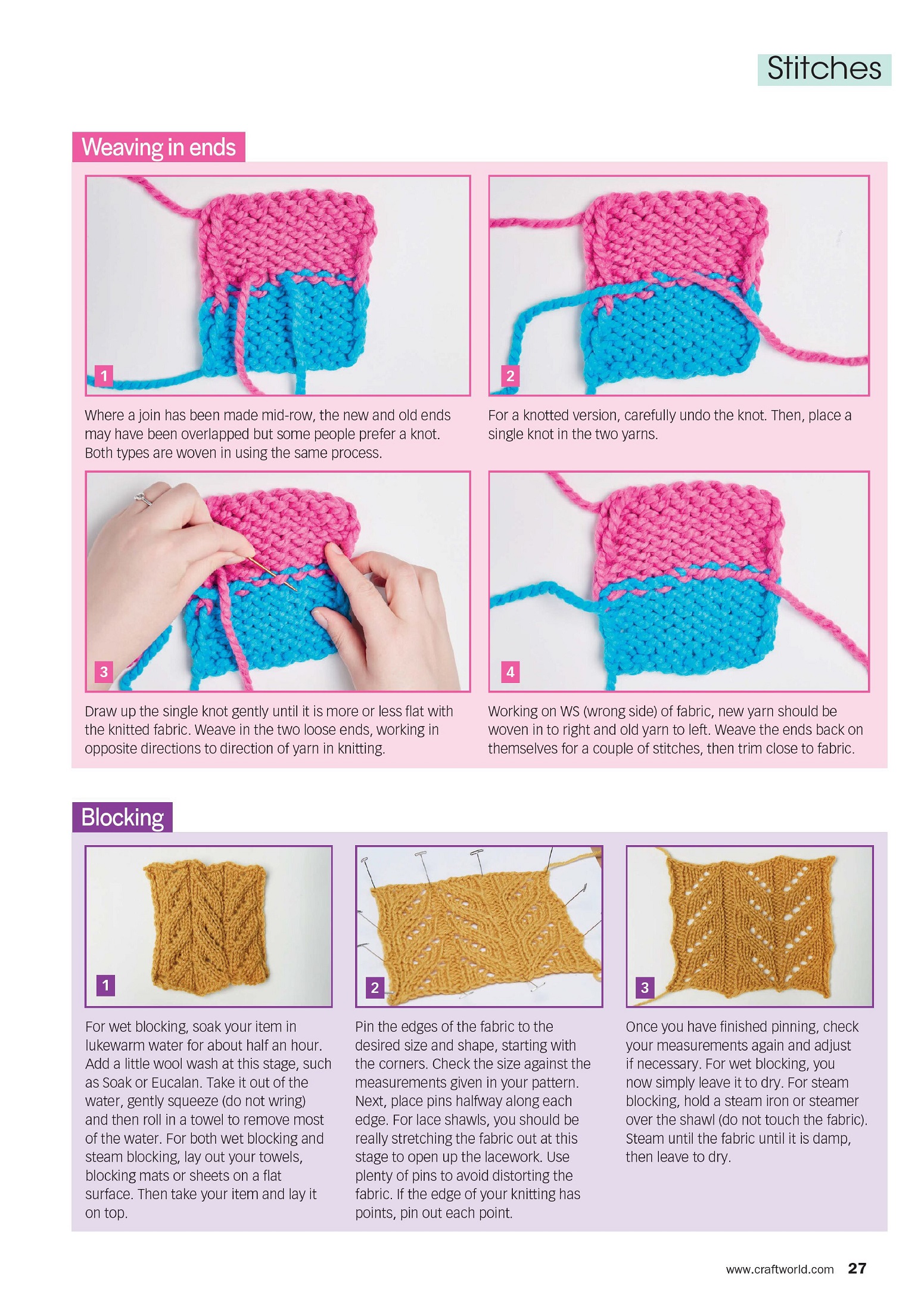 Stitches

Weaving in ends

1

Where a join has been made mid-row, the new and old ends may have been overlapped but some people prefer a knot. Both types are woven in using the same process.

2

For a knotted version, carefully undo the knot. Then, place a single knot in the two yarns.

3

Draw up the single knot gently until it is more or less flat with the knitted fabric. Weave in the two loose ends, working in opposite directions to direction of yarn in knitting.

4

Working on WS (wrong side) of fabric, new yarn should be woven in to right and old yarn to left. Weave the ends back on themselves for a couple of stitches, then trim close to fabric.

Blocking

1

For wet blocking, soak your item in lukewarm water for about half an hour. Add a little wool wash at this stage, such as Soak or Eucalan. Take it out of the water, gently squeeze (do not wring) and then roll in a towel to remove most of the water. For both wet blocking and steam blocking, lay out your towels, blocking mats or sheets on a flat surface. Then take your item and lay it on top.

2

Pin the edges of the fabric to the desired size and shape, starting with the corners. Check the size against the measurements given in your pattern. Next, place pins halfway along each edge. For lace shawls, you should be really stretching the fabric out at this stage to open up the lacework. Use plenty of pins to avoid distorting the fabric. If the edge of your knitting has points, pin out each point.

3

Once you have finished pinning, check your measurements again and adjust if necessary. For wet blocking, you now simply leave it to dry. For steam blocking, hold a steam iron or steamer over the shawl (do not touch the fabric). Steam until the fabric until it is damp, then leave to dry.

www.craftworld.com 27