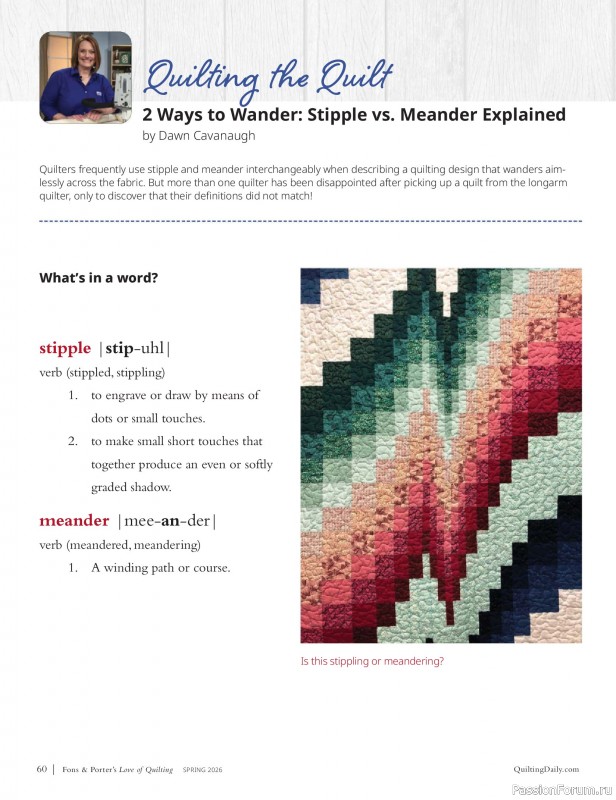 Quilting the Quilt

2 Ways to Wander: Stipple vs. Meander Explained

by Dawn Cavanaugh

Quilters frequently use stipple and meander interchangeably when describing a quilting design that wanders aimlessly across the fabric. But more than one quilter has been disappointed after picking up a quilt from the longarm quilter, only to discover that their definitions did not match!

What's in a word?

stipple |stip-uhl|

verb (stippled, stippling)

1. to engrave or draw by means of dots or small touches.
2. to make small short touches that together produce an even or softly graded shadow.

meander |mee-an-der|

verb (meandered, meandering)

1. A winding path or course.

Is this stippling or meandering?

60 | Fons & Porter's Love of Quilting SPRING 2026

QuiltingDaily.com

PassionForum.ru