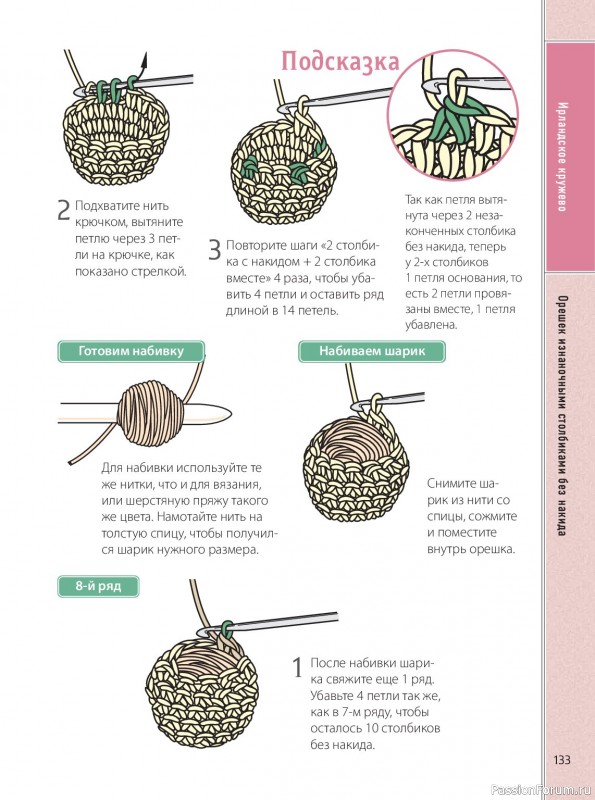 Подсказка

2 Подхватите нить крючком, вытяните петлю через 3 петли на крючке, как показано стрелкой.

3 Повторите шаги «2 столбика с накидом + 2 столбика вместе» 4 раза, чтобы убавить 4 петли и оставить ряд длиной в 14 петель.

Так как петля вытянута через 2 незаконченных столбика без накида, теперь у 2-х столбиков 1 петля основания, то есть 2 петли провязаны вместе, 1 петля убавлена.

Готовим набивку

Для набивки используйте те же нитки, что и для вязания, или шерстяную пряжу такого же цвета. Намотайте нить на толстую спицу, чтобы получился шарик нужного размера.

Набиваем шарик

Снимите шарик из нити со спицы, сожмите и поместите внутрь орешка.

8-й ряд

1 После набивки шарика свяжите еще 1 ряд. Убавьте 4 петли так же, как в 7-м ряду, чтобы осталось 10 столбиков без накида.

Ирландское кружево

Орешек изнаночными столбиками без накида

133

PassionForum.ru