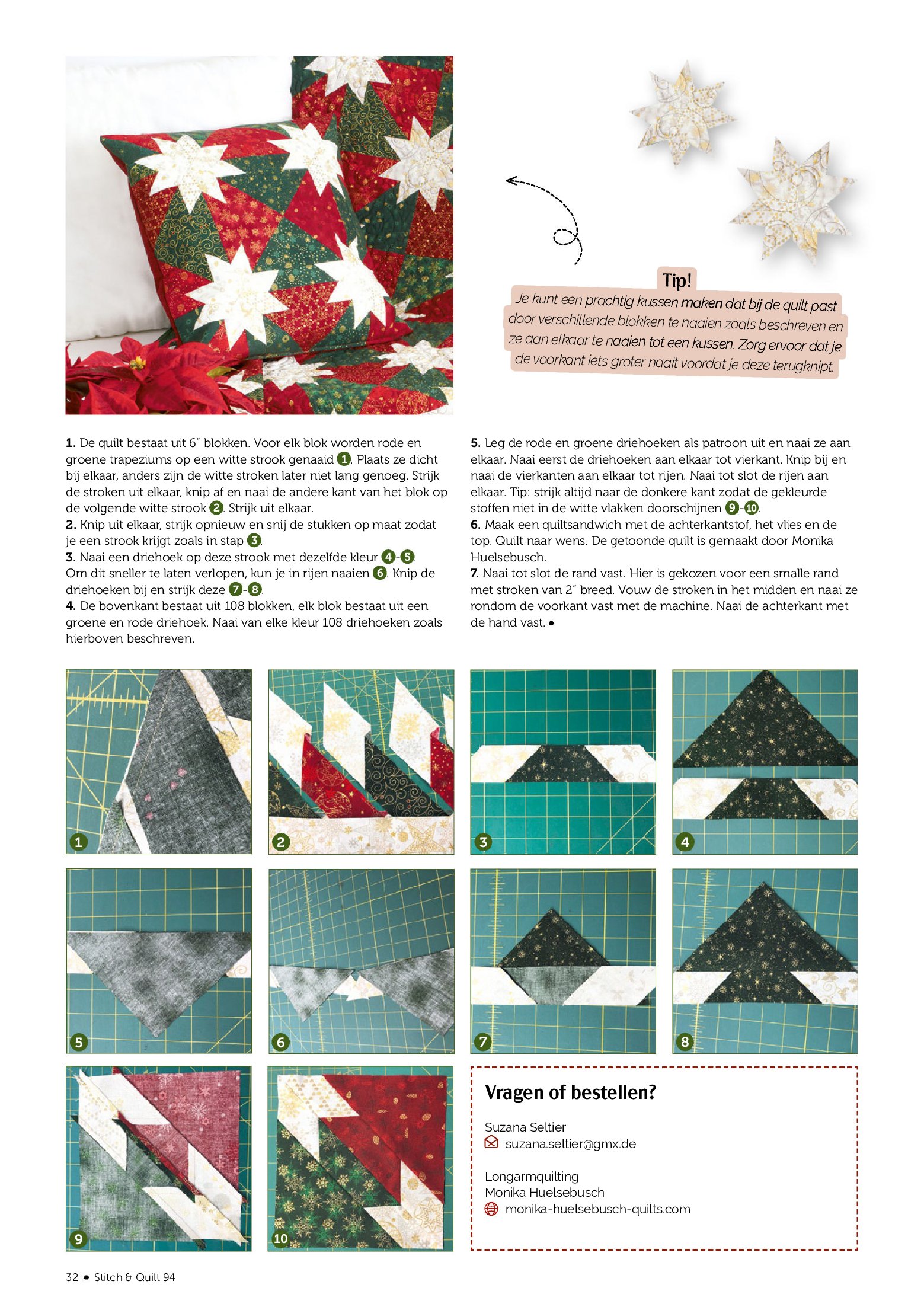 Tip!
Je kunt een prachtig kussen maken dat bij de quilt past door verschillende blokken te naaien zoals beschreven en ze aan elkaar te naaien tot een kussen. Zorg ervoor dat je de voorkant iets groter naait voordat je deze terugknipt.

1. De quilt bestaat uit 6" blokken. Voor elk blok worden rode en groene trapeziums op een witte strook genaaid 1. Plaats ze dicht bij elkaar, anders zijn de witte stroken later niet lang genoeg. Strijk de stroken uit elkaar, knip af en naai de andere kant van het blok op de volgende witte strook 2. Strijk uit elkaar.
2. Knip uit elkaar, strijk opnieuw en snij de stukken op maat zodat je een strook krijgt zoals in stap 3.
3. Naai een driehoek op deze strook met dezelfde kleur 4-5. Om dit sneller te laten verlopen, kun je in rijen naaien 6. Knip de driehoeken bij en strijk deze 7-8.
4. De bovenkant bestaat uit 108 blokken, elk blok bestaat uit een groene en rode driehoek. Naai van elke kleur 108 driehoeken zoals hierboven beschreven.
5. Leg de rode en groene driehoeken als patroon uit en naai ze aan elkaar. Naai eerst de driehoeken aan elkaar tot vierkant. Knip bij en naai de vierkanten aan elkaar tot rijen. Naai tot slot de rijen aan elkaar. Tip: strijk altijd naar de donkere kant zodat de gekleurde stoffen niet in de witte vlakken doorschijnen 9-10.
6. Maak een quiltsandwich met de achterkantstof, het vlies en de top. Quilt naar wens. De getoonde quilt is gemaakt door Monika Huelsebusch.
7. Naai tot slot de rand vast. Hier is gekozen voor een smalle rand met stroken van 2" breed. Vouw de stroken in het midden en naai ze rondom de voorkant vast met de machine. Naai de achterkant met de hand vast. •

1
2
3
4
5
6
7
8
9
10

Vragen of bestellen?
Suzana Seltier
suzana.seltier@gmx.de

Longarmquilting
Monika Huelsebusch
monika-huelsebusch-quilts.com

32 • Stitch & Quilt 94