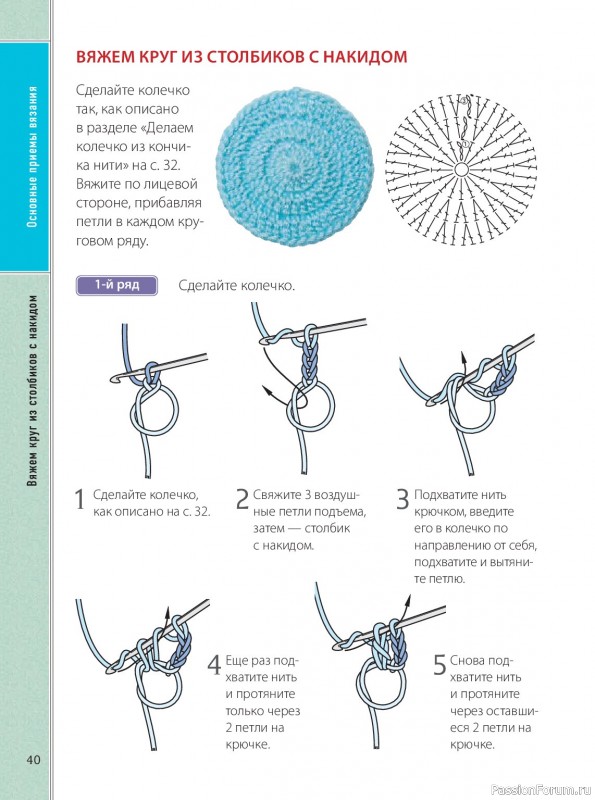 Основные приемы вязания

Вяжем круг из столбиков с накидом

ВЯЖЕМ КРУГ ИЗ СТОЛБИКОВ С НАКИДОМ

Сделайте колечко так, как описано в разделе «Делаем колечко из кончика нити» на с. 32. Вяжите по лицевой стороне, прибавляя петли в каждом круговом ряду.

1-й ряд Сделайте колечко.

1 Сделайте колечко, как описано на с. 32.

2 Свяжите 3 воздушные петли подъема, затем — столбик с накидом.

3 Подхватите нить крючком, введите его в колечко по направлению от себя, подхватите и вытяните петлю.

4 Еще раз подхватите нить и протяните только через 2 петли на крючке.

5 Снова подхватите нить и протяните через оставшиеся 2 петли на крючке.

40

PassionForum.ru