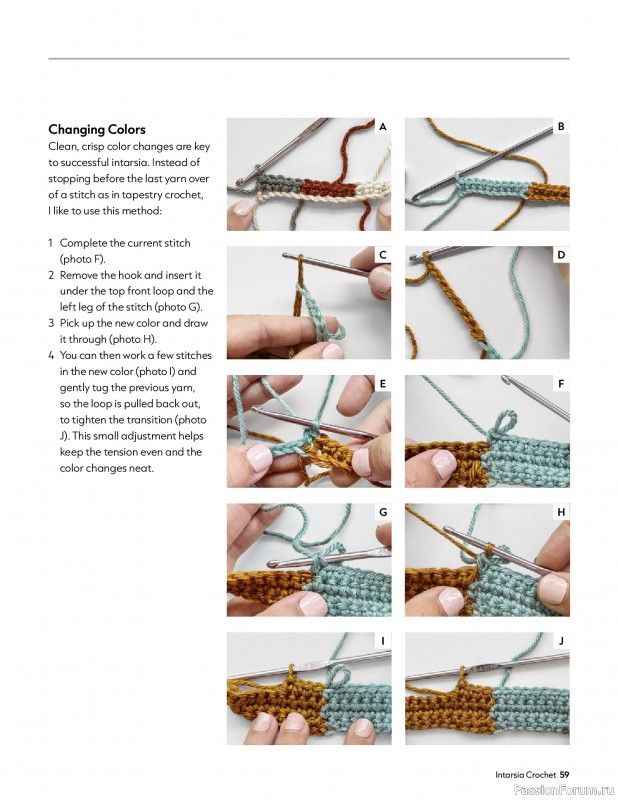 Changing Colors
Clean, crisp color changes are key to successful intarsia. Instead of stopping before the last yarn over of a stitch as in tapestry crochet, I like to use this method:

1 Complete the current stitch (photo F).
2 Remove the hook and insert it under the top front loop and the left leg of the stitch (photo G).
3 Pick up the new color and draw it through (photo H).
4 You can then work a few stitches in the new color (photo I) and gently tug the previous yarn, so the loop is pulled back out, to tighten the transition (photo J). This small adjustment helps keep the tension even and the color changes neat.

A

B

C

D

E

F

G

H

I

J

Intarsia Crochet 59

PassionForum.ru