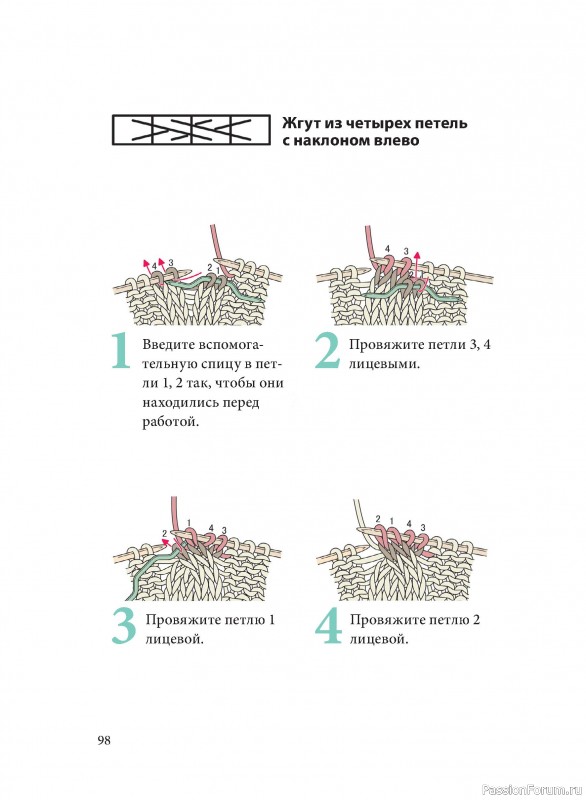 Жгут из четырех петель с наклоном влево

4 3 2 1

1 Введите вспомогательную спицу в петли 1, 2 так, чтобы они находились перед работой.

4 3

2 Провяжите петли 3, 4 лицевыми.

2 1 4 3

3 Провяжите петлю 1 лицевой.

2 1 4 3

4 Провяжите петлю 2 лицевой.

98

PassionForum.ru