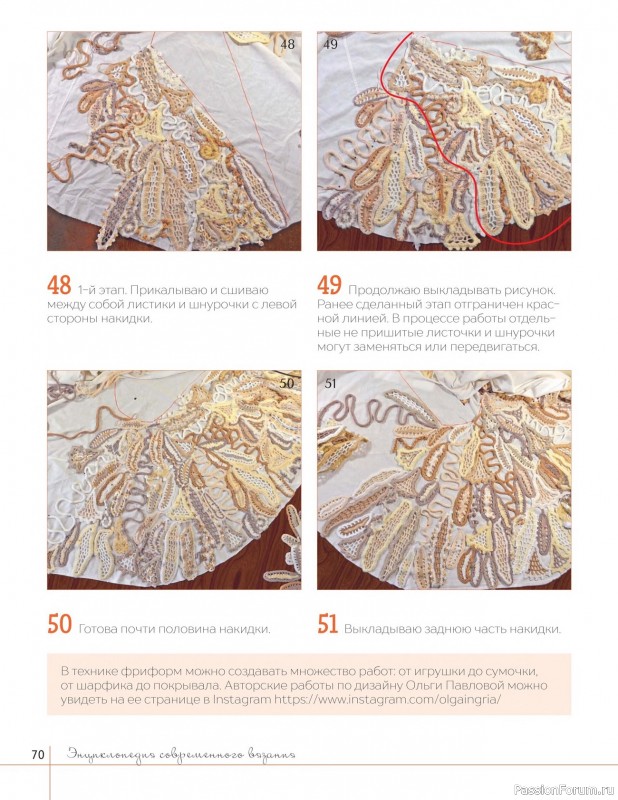 48

49

48 1-й этап. Прикалываю и сшиваю между собой листики и шнурочки с левой стороны накидки.

49 Продолжаю выкладывать рисунок. Ранее сделанный этап отграничен красной линией. В процессе работы отдельные не пришитые листочки и шнурочки могут заменяться или передвигаться.

50

51

50 Готова почти половина накидки.

51 Выкладываю заднюю часть накидки.

В технике фриформ можно создавать множество работ: от игрушки до сумочки, от шарфика до покрывала. Авторские работы по дизайну Ольги Павловой можно увидеть на ее странице в Instagram https://www.instagram.com/olgaingria/

70 Энциклопедия современного вязания

PassionForum.ru