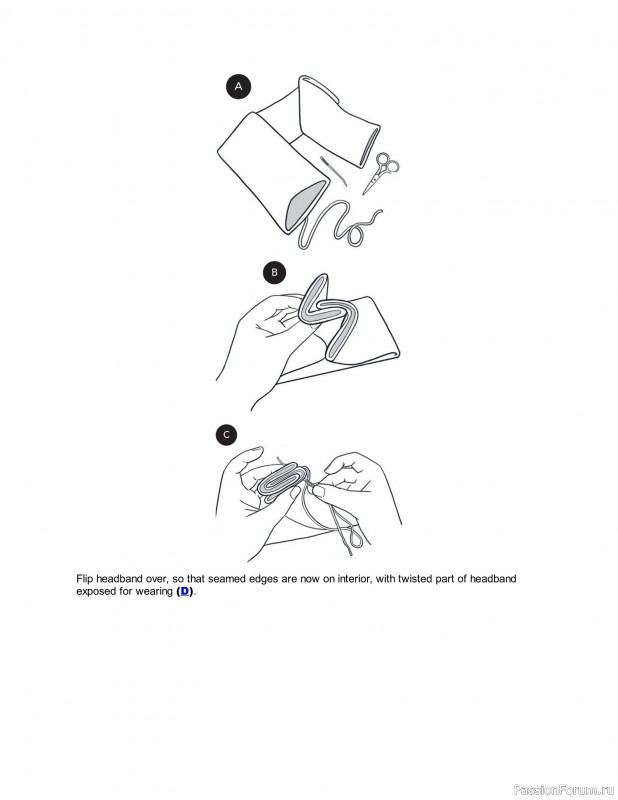 A

B

C

Flip headband over, so that seamed edges are now on interior, with twisted part of headband exposed for wearing (D).

PassionForum.ru