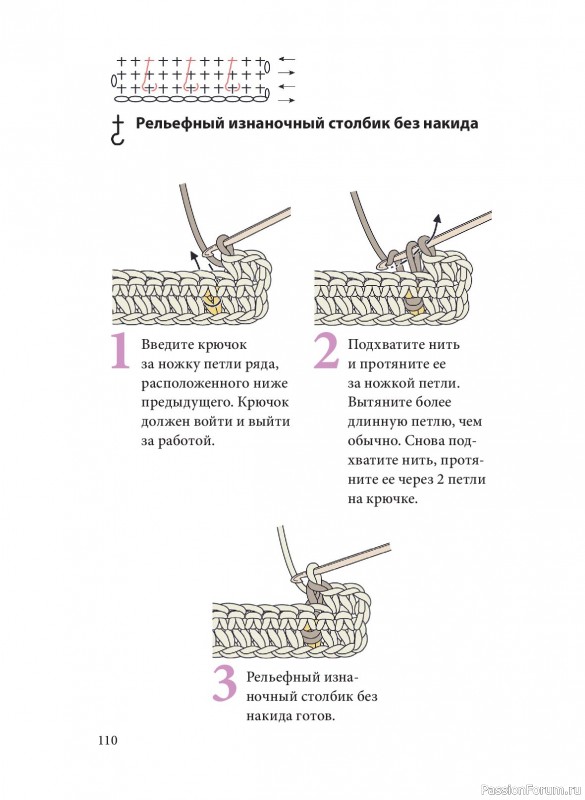 Рельефный изнаночный столбик без накида

1 Введите крючок за ножку петли ряда, расположенного ниже предыдущего. Крючок должен войти и выйти за работой.

2 Подхватите нить и протяните ее за ножкой петли. Вытяните более длинную петлю, чем обычно. Снова подхватите нить, протяните ее через 2 петли на крючке.

3 Рельефный изнаночный столбик без накида готов.

110

PassionForum.ru