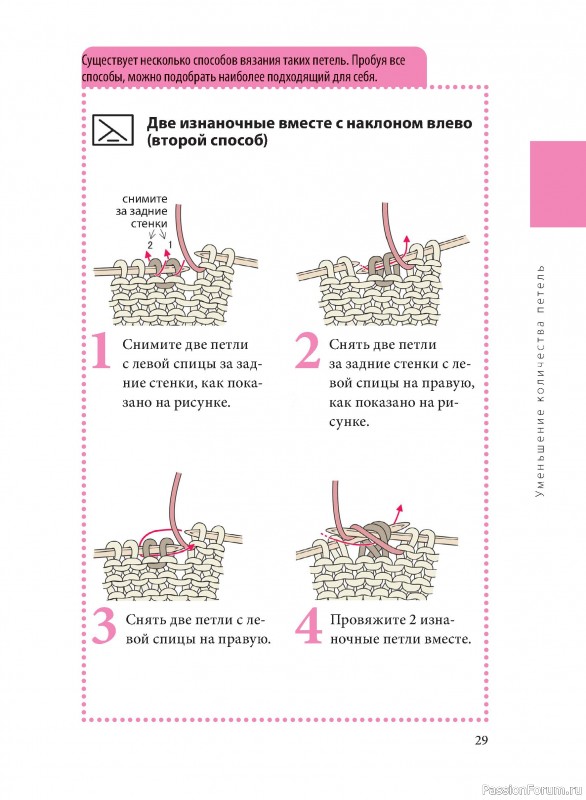 Существует несколько способов вязания таких петель. Пробуя все способы, можно подобрать наиболее подходящий для себя.

Две изнаночные вместе с наклоном влево (второй способ)

снимите за задние стенки
2 1

1 Снимите две петли с левой спицы за задние стенки, как показано на рисунке.

2 Снять две петли за задние стенки с левой спицы на правую, как показано на рисунке.

3 Снять две петли с левой спицы на правую.

4 Провяжите 2 изнаночные петли вместе.

Уменьшение количества петель

29

PassionForum.ru