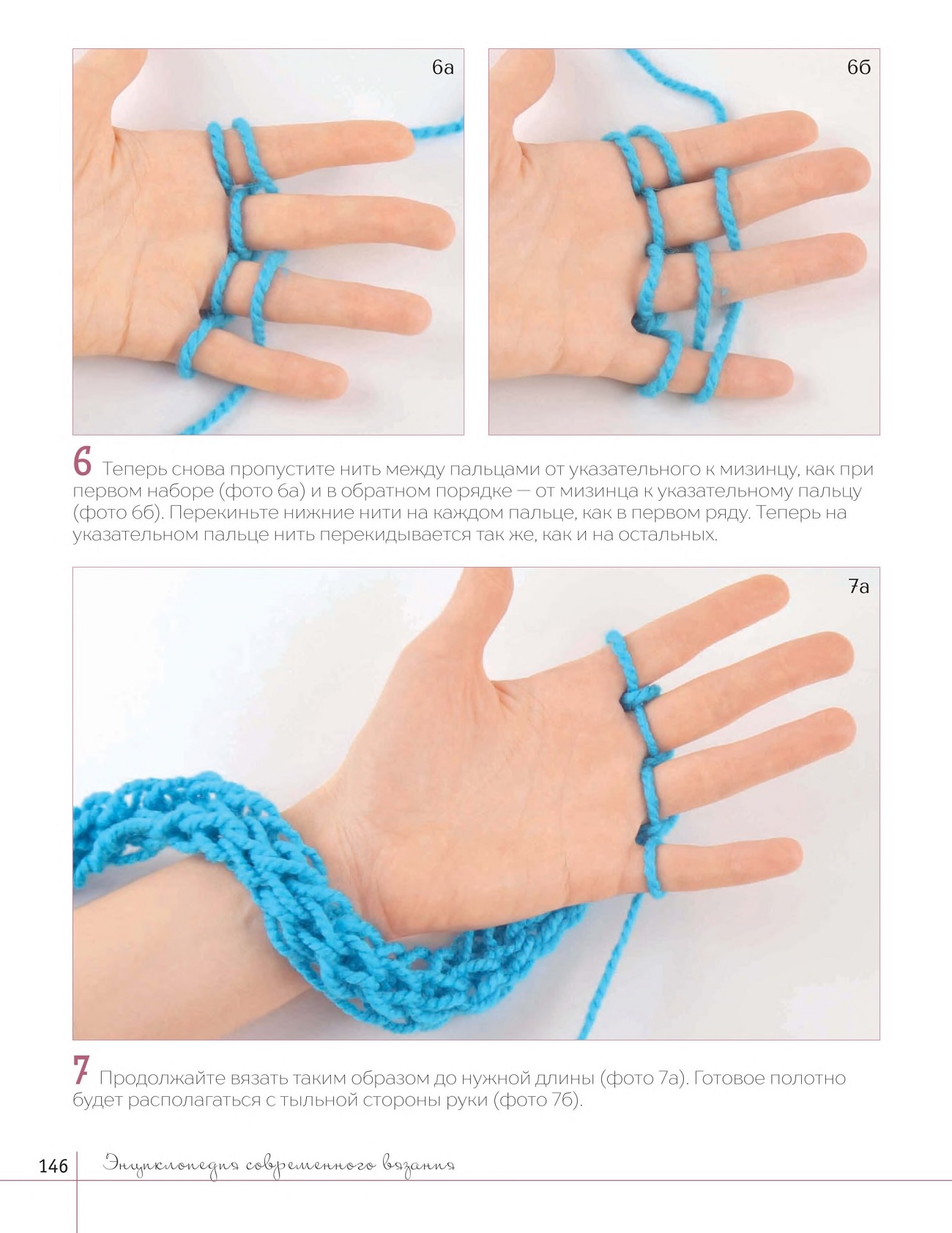 6а

6б

6 Теперь снова пропустите нить между пальцами от указательного к мизинцу, как при первом наборе (фото 6а) и в обратном порядке — от мизинца к указательному пальцу (фото 6б). Перекиньте нижние нити на каждом пальце, как в первом ряду. Теперь на указательном пальце нить перекидывается так же, как и на остальных.

7а

7 Продолжайте вязать таким образом до нужной длины (фото 7а). Готовое полотно будет располагаться с тыльной стороны руки (фото 7б).

146 Энциклопедия современного вязания