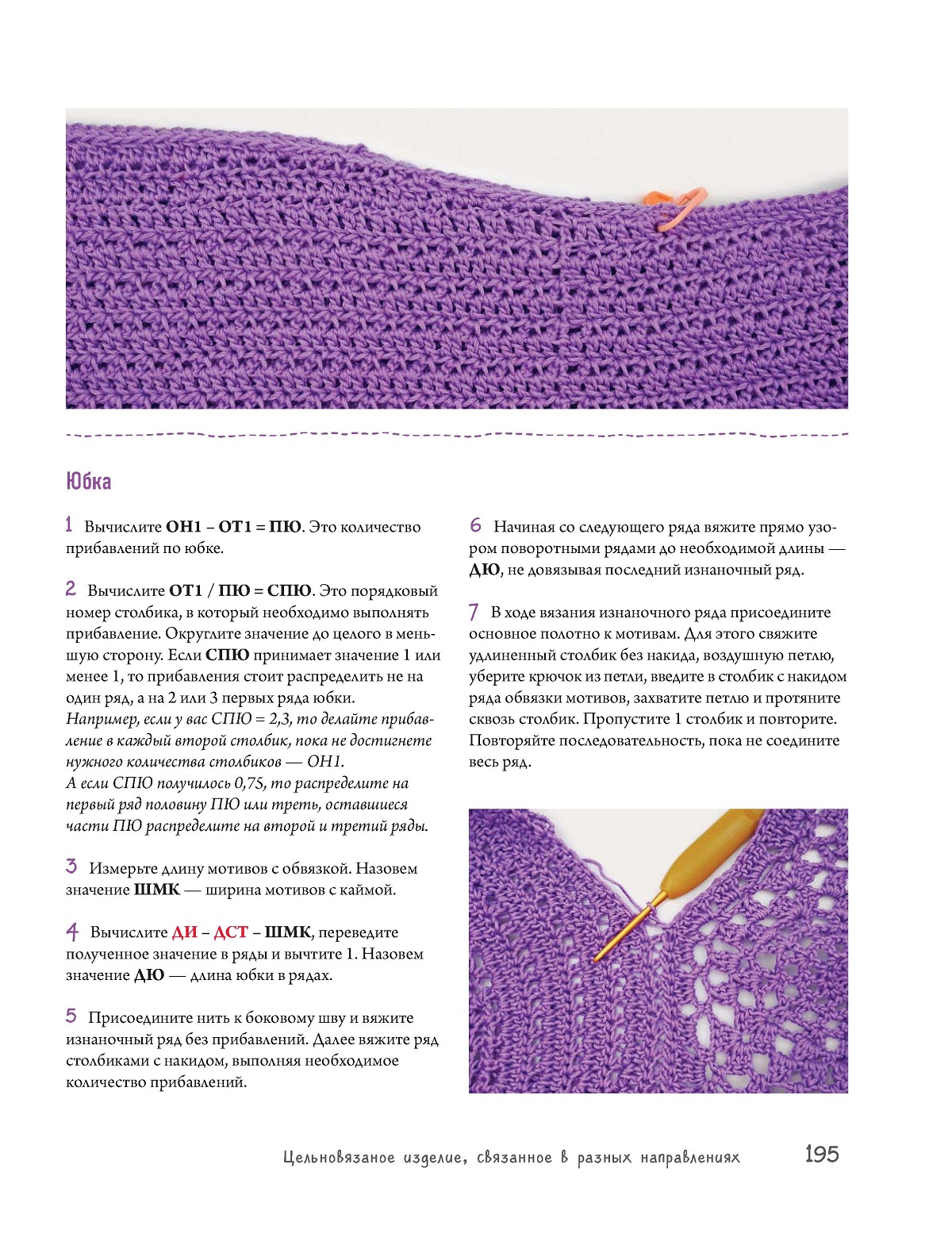 Юбка

1 Вычислите ОН1 – ОТ1 = ПЮ. Это количество прибавлений по юбке.

2 Вычислите ОТ1 / ПЮ = СПЮ. Это порядковый номер столбика, в который необходимо выполнять прибавление. Округлите значение до целого в меньшую сторону. Если СПЮ принимает значение 1 или менее 1, то прибавления стоит распределить не на один ряд, а на 2 или 3 первых ряда юбки.
Например, если у вас СПЮ = 2,3, то делайте прибавление в каждый второй столбик, пока не достигнете нужного количества столбиков — ОН1.
А если СПЮ получилось 0,75, то распределите на первый ряд половину ПЮ или треть, оставшиеся части ПЮ распределите на второй и третий ряды.

3 Измерьте длину мотивов с обвязкой. Назовем значение ШМК — ширина мотивов с каймой.

4 Вычислите ДИ – ДСТ – ШМК, переведите полученное значение в ряды и вычтите 1. Назовем значение ДЮ — длина юбки в рядах.

5 Присоедините нить к боковому шву и вяжите изнаночный ряд без прибавлений. Далее вяжите ряд столбиками с накидом, выполняя необходимое количество прибавлений.

6 Начиная со следующего ряда вяжите прямо узором поворотными рядами до необходимой длины — ДЮ, не довязывая последний изнаночный ряд.

7 В ходе вязания изнаночного ряда присоедините основное полотно к мотивам. Для этого свяжите удлиненный столбик без накида, воздушную петлю, уберите крючок из петли, введите в столбик с накидом ряда обвязки мотивов, захватите петлю и протяните сквозь столбик. Пропустите 1 столбик и повторите. Повторяйте последовательность, пока не соедините весь ряд.

Цельновязаное изделие, связанное в разных направлениях 195