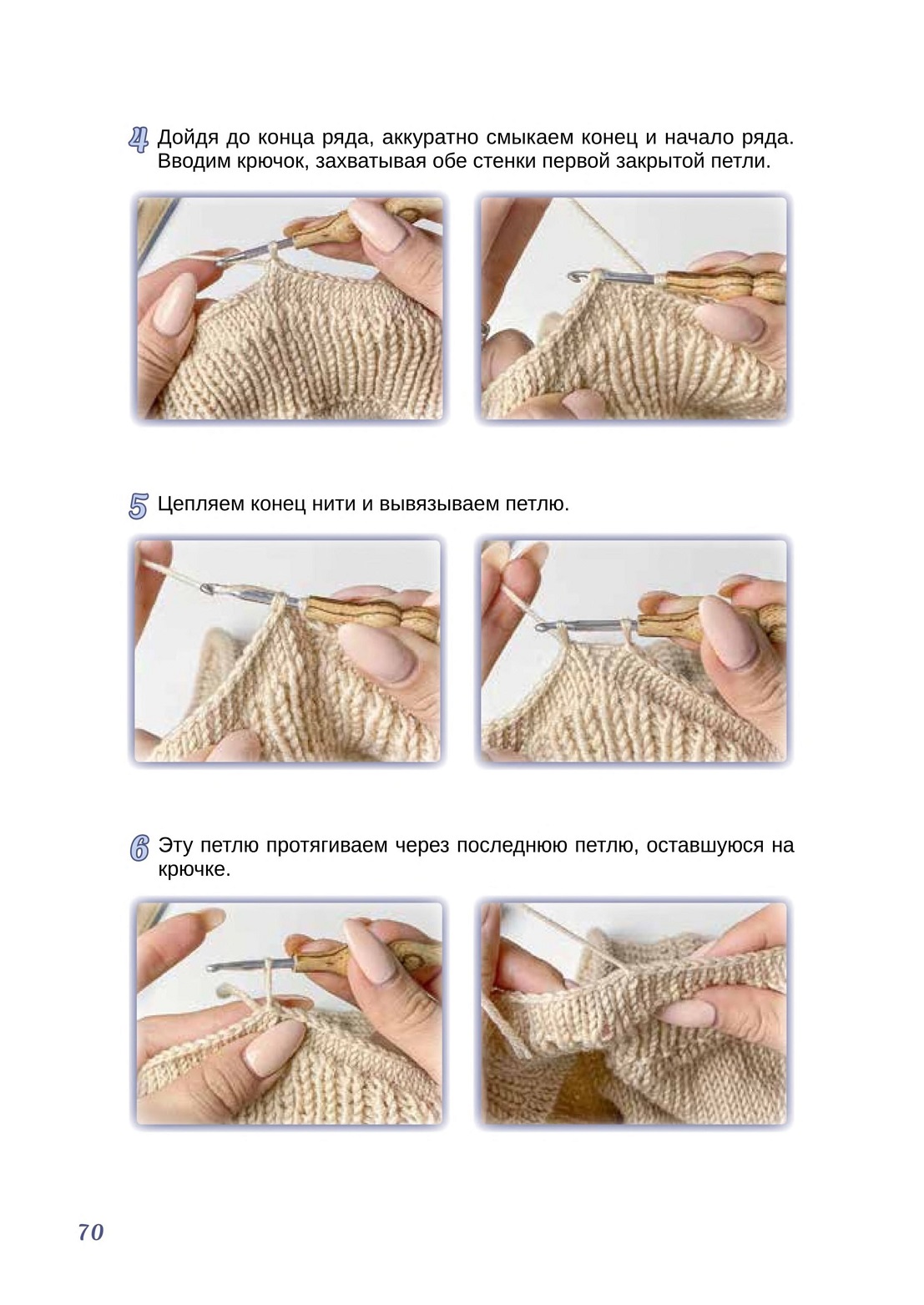 4 Дойдя до конца ряда, аккуратно смыкаем конец и начало ряда. Вводим крючок, захватывая обе стенки первой закрытой петли.

5 Цепляем конец нити и вывязываем петлю.

6 Эту петлю протягиваем через последнюю петлю, оставшуюся на крючке.

70