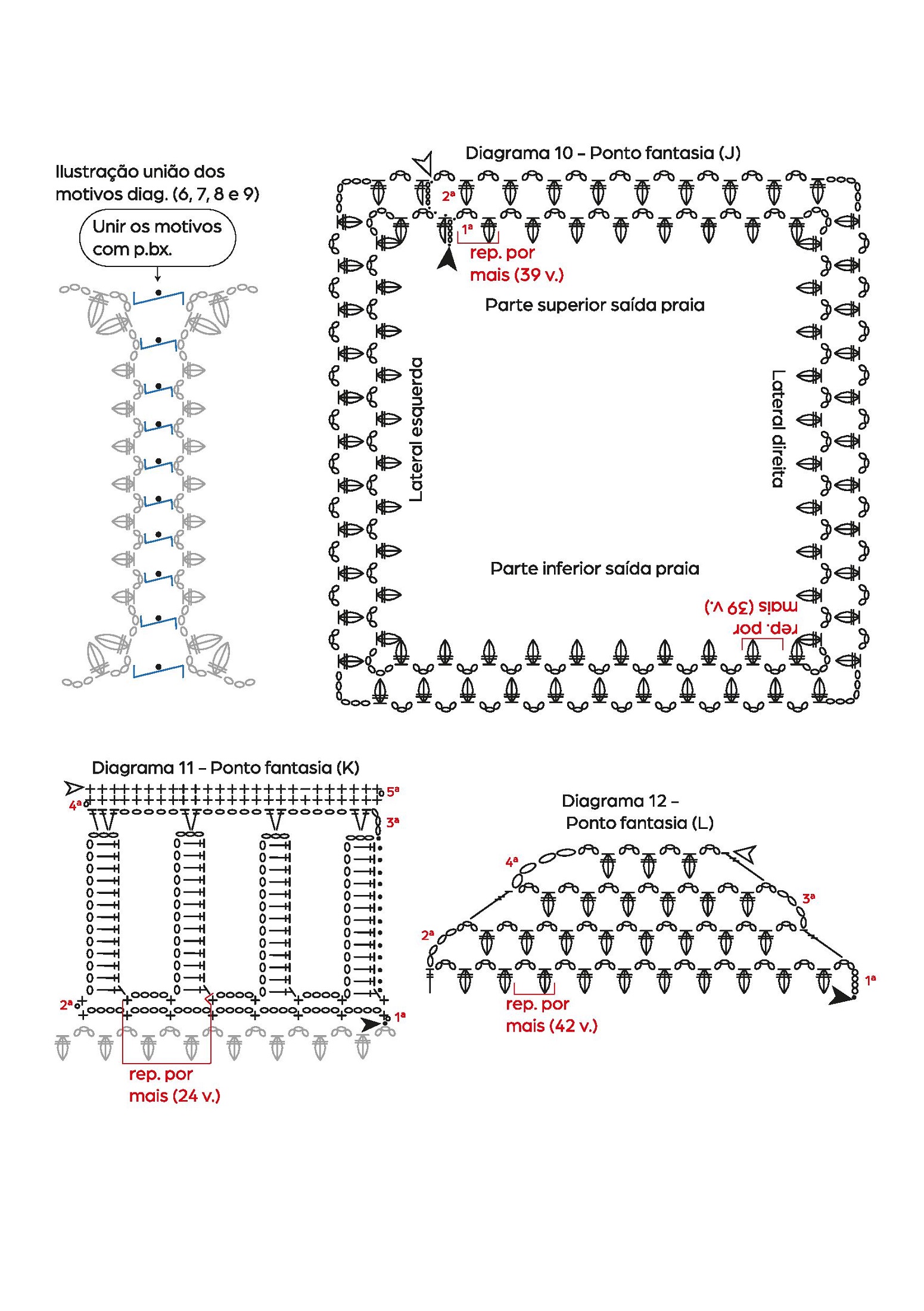 Ilustração união dos motivos diag. (6, 7, 8 e 9)

Unir os motivos com p.bx.

Diagrama 10 – Ponto fantasia (J)

2ª

1ª

rep. por mais (39 v.)

Parte superior saída praia

Lateral esquerda

Lateral direita

Parte inferior saída praia

rep. por mais (39 v.)

Diagrama 11 – Ponto fantasia (K)

5ª

4ª

3ª

2ª

1ª

rep. por mais (24 v.)

Diagrama 12 – Ponto fantasia (L)

4ª

3ª

2ª

1ª

rep. por mais (42 v.)