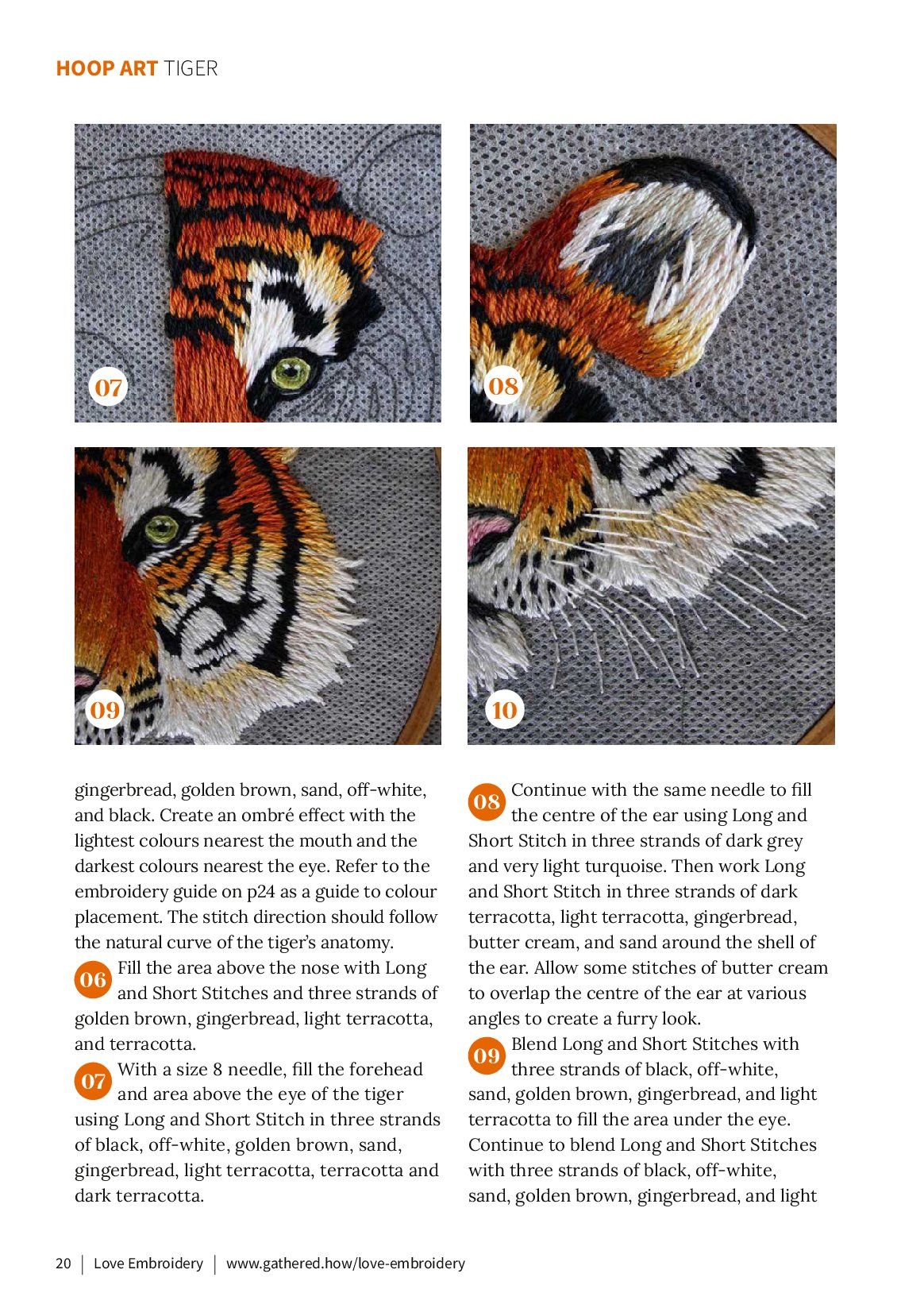 HOOP ART TIGER

07

08

09

10

gingerbread, golden brown, sand, off-white, and black. Create an ombré effect with the lightest colours nearest the mouth and the darkest colours nearest the eye. Refer to the embroidery guide on p24 as a guide to colour placement. The stitch direction should follow the natural curve of the tiger's anatomy.

06 Fill the area above the nose with Long and Short Stitches and three strands of golden brown, gingerbread, light terracotta, and terracotta.

07 With a size 8 needle, fill the forehead and area above the eye of the tiger using Long and Short Stitch in three strands of black, off-white, golden brown, sand, gingerbread, light terracotta, terracotta and dark terracotta.

08 Continue with the same needle to fill the centre of the ear using Long and Short Stitch in three strands of dark grey and very light turquoise. Then work Long and Short Stitch in three strands of dark terracotta, light terracotta, gingerbread, butter cream, and sand around the shell of the ear. Allow some stitches of butter cream to overlap the centre of the ear at various angles to create a furry look.

09 Blend Long and Short Stitches with three strands of black, off-white, sand, golden brown, gingerbread, and light terracotta to fill the area under the eye. Continue to blend Long and Short Stitches with three strands of black, off-white, sand, golden brown, gingerbread, and light

20 | Love Embroidery | www.gathered.how/love-embroidery