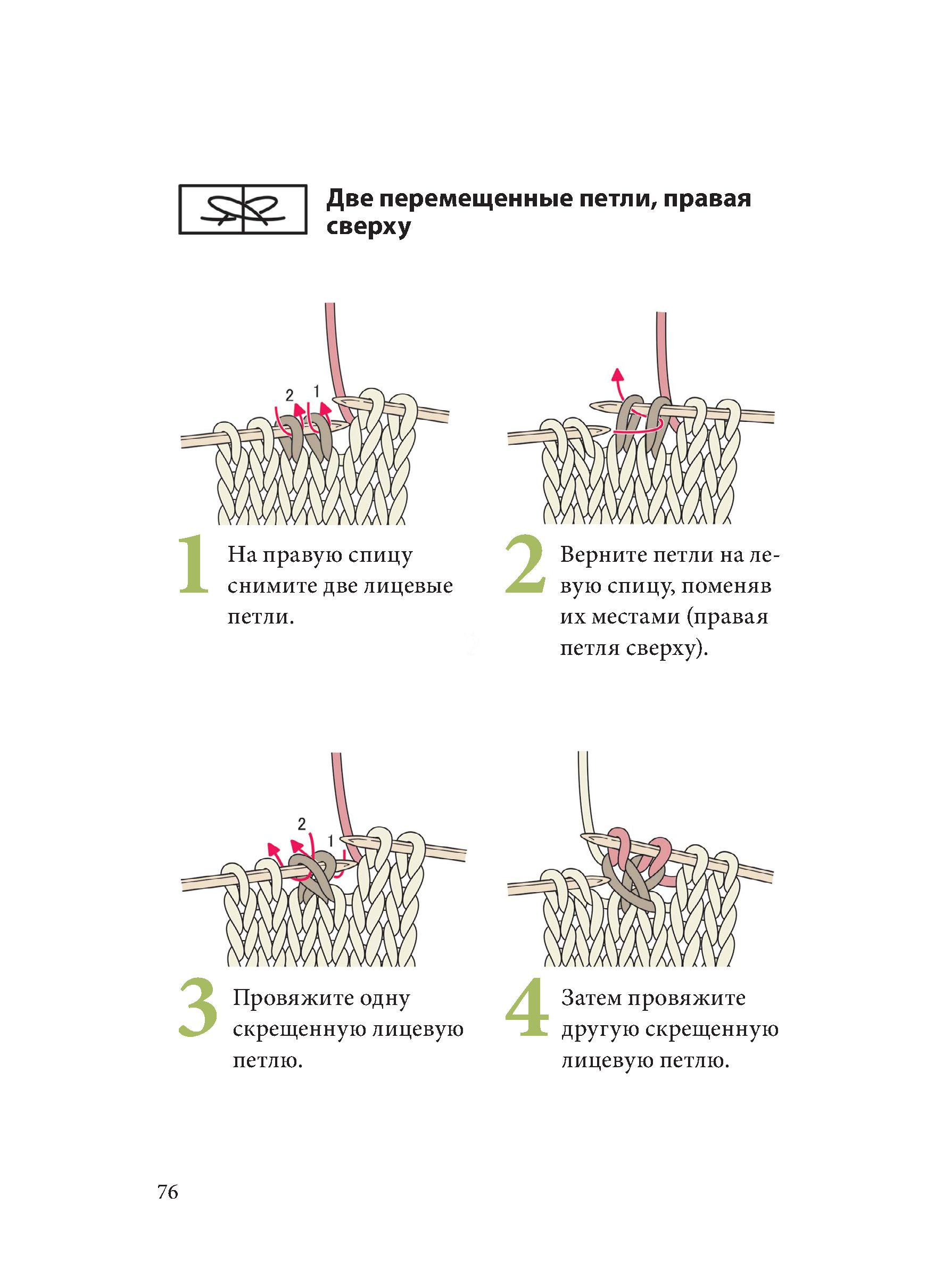 Две перемещенные петли, правая сверху

2 1

1 На правую спицу снимите две лицевые петли.

2 Верните петли на левую спицу, поменяв их местами (правая петля сверху).

2 1

3 Провяжите одну скрещенную лицевую петлю.

4 Затем провяжите другую скрещенную лицевую петлю.

76