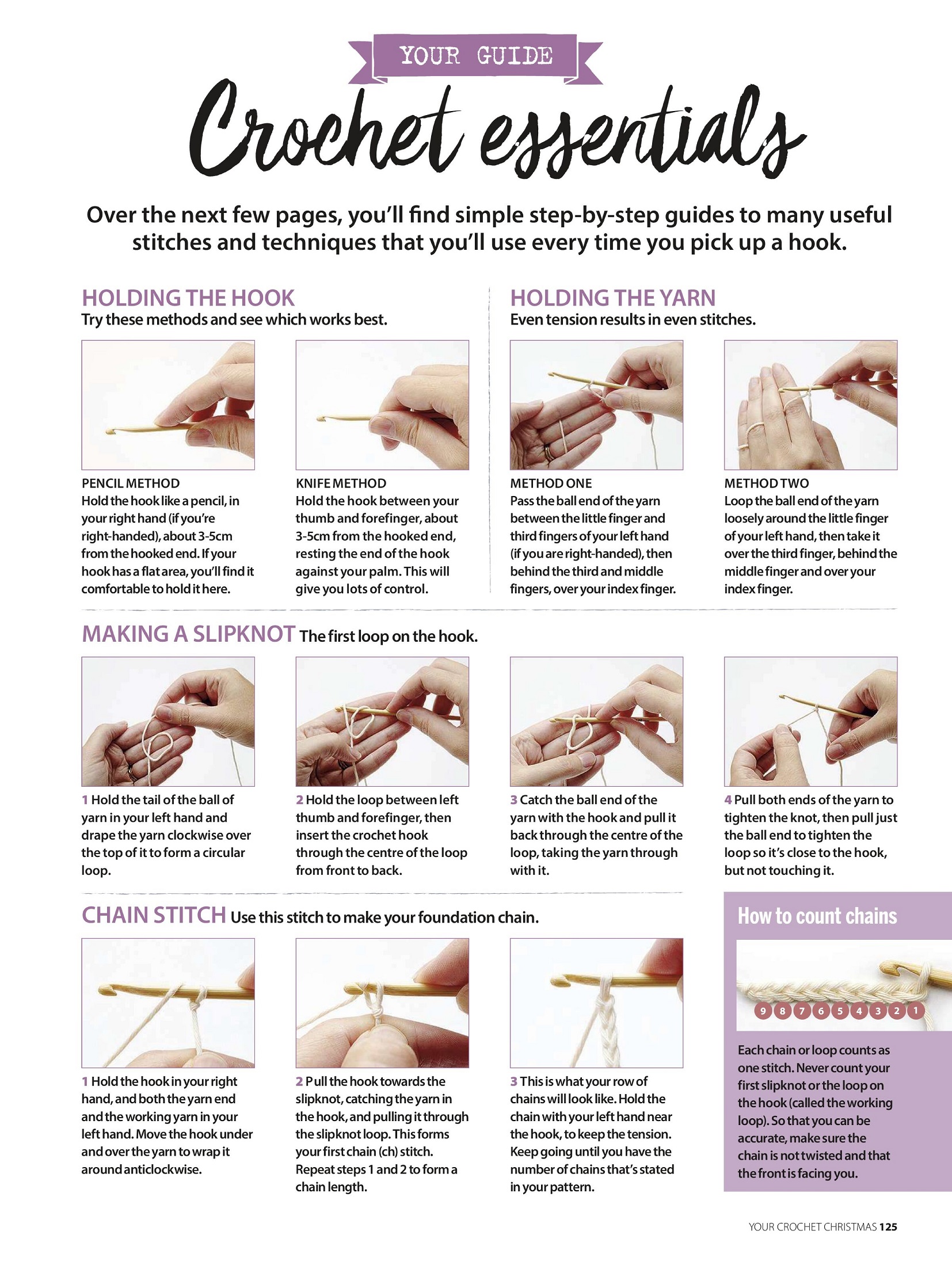 YOUR GUIDE

Crochet essentials

Over the next few pages, you'll find simple step-by-step guides to many useful stitches and techniques that you'll use every time you pick up a hook.

HOLDING THE HOOK
Try these methods and see which works best.

PENCIL METHOD
Hold the hook like a pencil, in your right hand (if you're right-handed), about 3-5cm from the hooked end. If your hook has a flat area, you'll find it comfortable to hold it here.

KNIFE METHOD
Hold the hook between your thumb and forefinger, about 3-5cm from the hooked end, resting the end of the hook against your palm. This will give you lots of control.

HOLDING THE YARN
Even tension results in even stitches.

METHOD ONE
Pass the ball end of the yarn between the little finger and third fingers of your left hand (if you are right-handed), then behind the third and middle fingers, over your index finger.

METHOD TWO
Loop the ball end of the yarn loosely around the little finger of your left hand, then take it over the third finger, behind the middle finger and over your index finger.

MAKING A SLIPKNOT The first loop on the hook.

1 Hold the tail of the ball of yarn in your left hand and drape the yarn clockwise over the top of it to form a circular loop.

2 Hold the loop between left thumb and forefinger, then insert the crochet hook through the centre of the loop from front to back.

3 Catch the ball end of the yarn with the hook and pull it back through the centre of the loop, taking the yarn through with it.

4 Pull both ends of the yarn to tighten the knot, then pull just the ball end to tighten the loop so it's close to the hook, but not touching it.

CHAIN STITCH Use this stitch to make your foundation chain.

1 Hold the hook in your right hand, and both the yarn end and the working yarn in your left hand. Move the hook under and over the yarn to wrap it around anticlockwise.

2 Pull the hook towards the slipknot, catching the yarn in the hook, and pulling it through the slipknot loop. This forms your first chain (ch) stitch. Repeat steps 1 and 2 to form a chain length.

3 This is what your row of chains will look like. Hold the chain with your left hand near the hook, to keep the tension. Keep going until you have the number of chains that's stated in your pattern.

How to count chains

9 8 7 6 5 4 3 2 1

Each chain or loop counts as one stitch. Never count your first slipknot or the loop on the hook (called the working loop). So that you can be accurate, make sure the chain is not twisted and that the front is facing you.

YOUR CROCHET CHRISTMAS 125