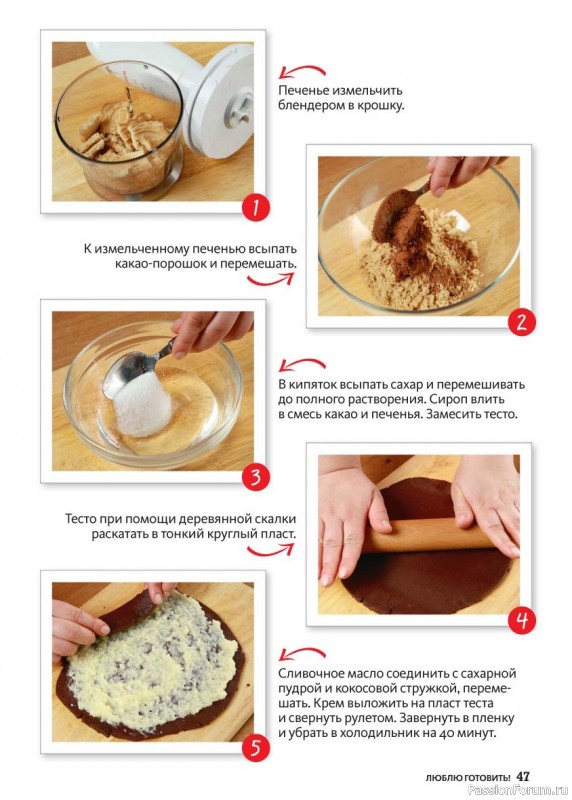 Печенье измельчить блендером в крошку.

1

К измельченному печенью всыпать какао-порошок и перемешать.

2

В кипяток всыпать сахар и перемешивать до полного растворения. Сироп влить в смесь какао и печенья. Замесить тесто.

3

Тесто при помощи деревянной скалки раскатать в тонкий круглый пласт.

4

Сливочное масло соединить с сахарной пудрой и кокосовой стружкой, перемешать. Крем выложить на пласт теста и свернуть рулетом. Завернуть в пленку и убрать в холодильник на 40 минут.

5

ЛЮБЛЮ ГОТОВИТЬ! 47

PassionForum.ru