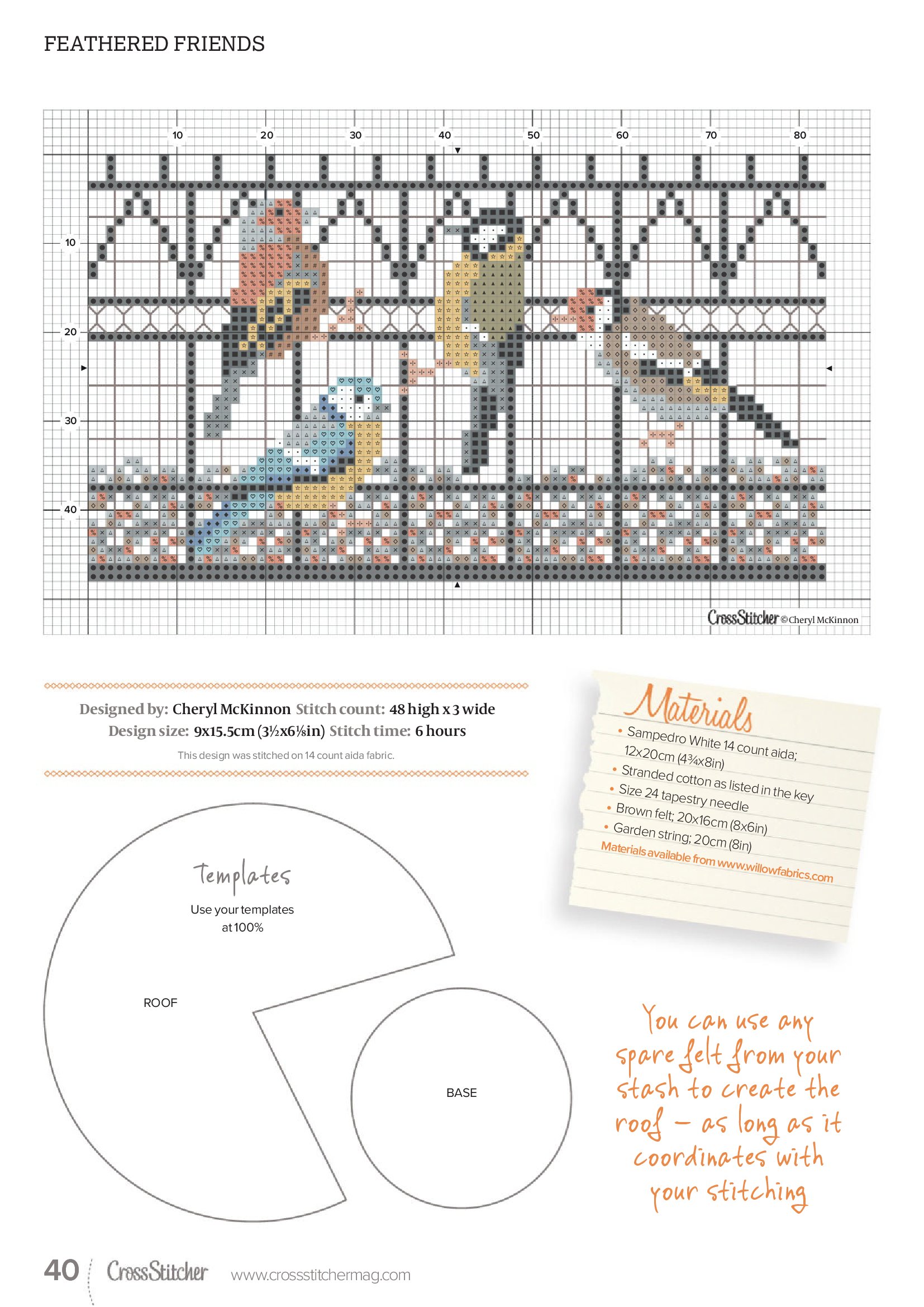 FEATHERED FRIENDS

10 20 30 40 50 60 70 80

10

20

30

40

CrossStitcher ©Cheryl McKinnon

Designed by: Cheryl McKinnon Stitch count: 48 high x 3 wide
Design size: 9x15.5cm (3½x6⅛in) Stitch time: 6 hours

This design was stitched on 14 count aida fabric.

Materials
• Sampedro White 14 count aida; 12x20cm (4¾x8in)
• Stranded cotton as listed in the key
• Size 24 tapestry needle
• Brown felt; 20x16cm (8x6in)
• Garden string; 20cm (8in)
Materials available from www.willowfabrics.com

Templates
Use your templates at 100%

ROOF

BASE

You can use any spare felt from your stash to create the roof – as long as it coordinates with your stitching

40 CrossStitcher www.crossstitchermag.com