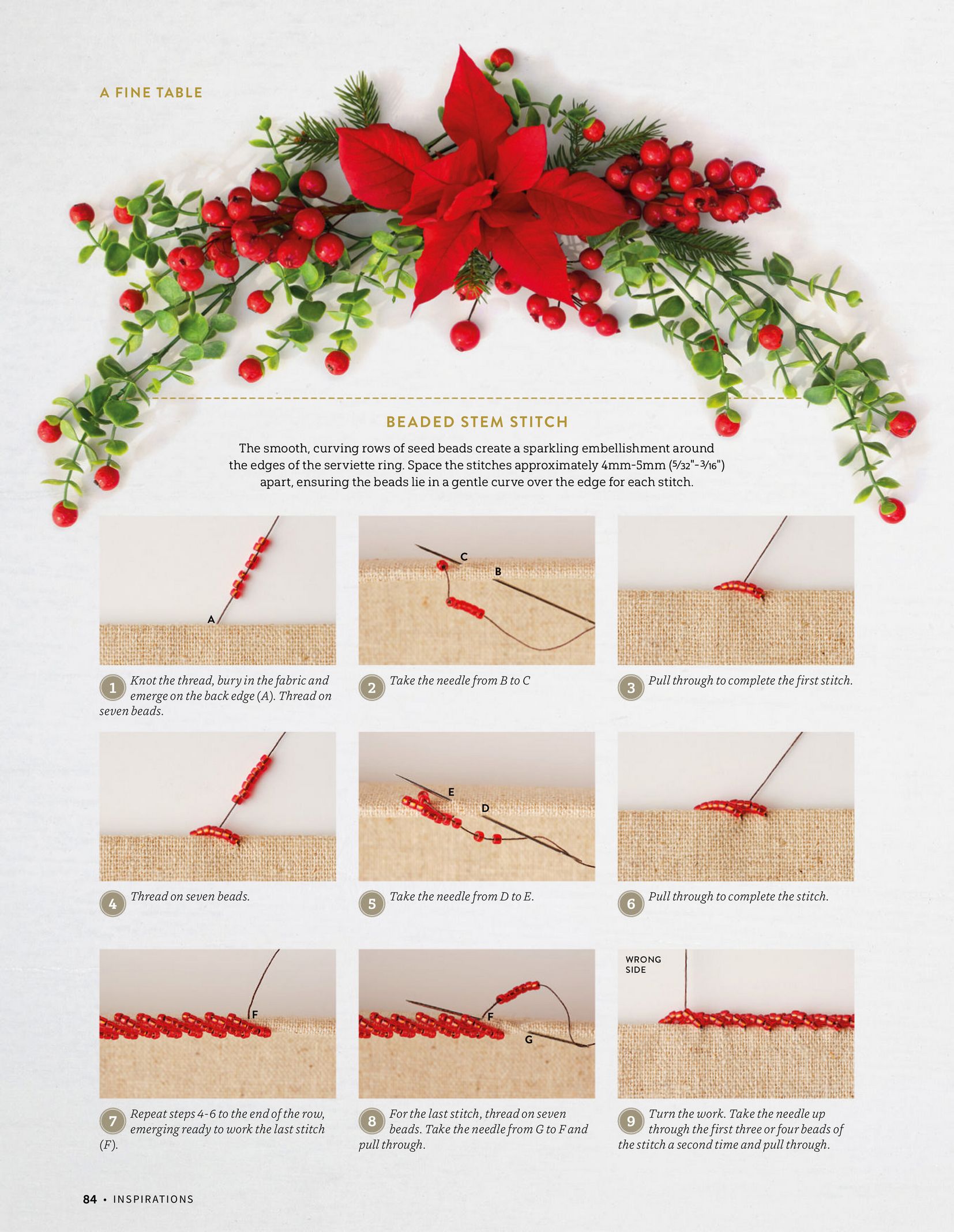 A FINE TABLE

BEADED STEM STITCH

The smooth, curving rows of seed beads create a sparkling embellishment around the edges of the serviette ring. Space the stitches approximately 4mm-5mm ($\frac{5}{32}$"-$\frac{3}{16}$") apart, ensuring the beads lie in a gentle curve over the edge for each stitch.

A

1 Knot the thread, bury in the fabric and emerge on the back edge (A). Thread on seven beads.

C
B

2 Take the needle from B to C

3 Pull through to complete the first stitch.

4 Thread on seven beads.

E
D

5 Take the needle from D to E.

6 Pull through to complete the stitch.

F

7 Repeat steps 4-6 to the end of the row, emerging ready to work the last stitch (F).

F
G

8 For the last stitch, thread on seven beads. Take the needle from G to F and pull through.

WRONG SIDE

9 Turn the work. Take the needle up through the first three or four beads of the stitch a second time and pull through.

84 • INSPIRATIONS