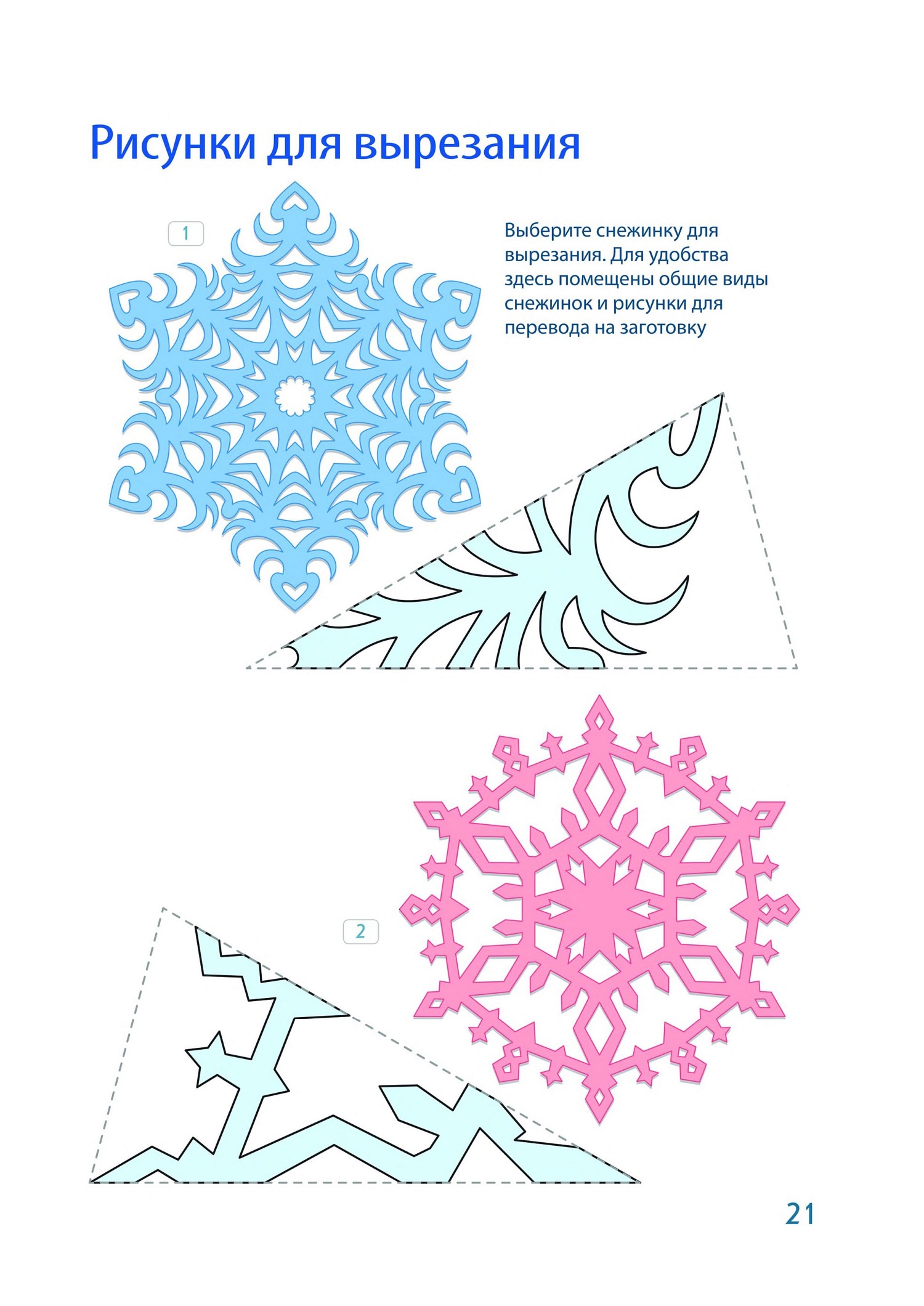 Рисунки для вырезания

1

Выберите снежинку для вырезания. Для удобства здесь помещены общие виды снежинок и рисунки для перевода на заготовку

2

21