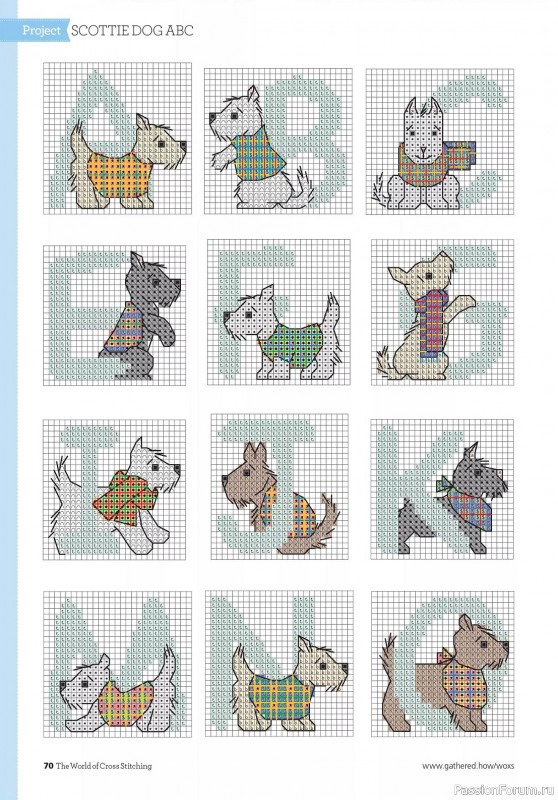 Project SCOTTIE DOG ABC

70 The World of Cross Stitching

www.gathered.how/woxs

PassionForum.ru