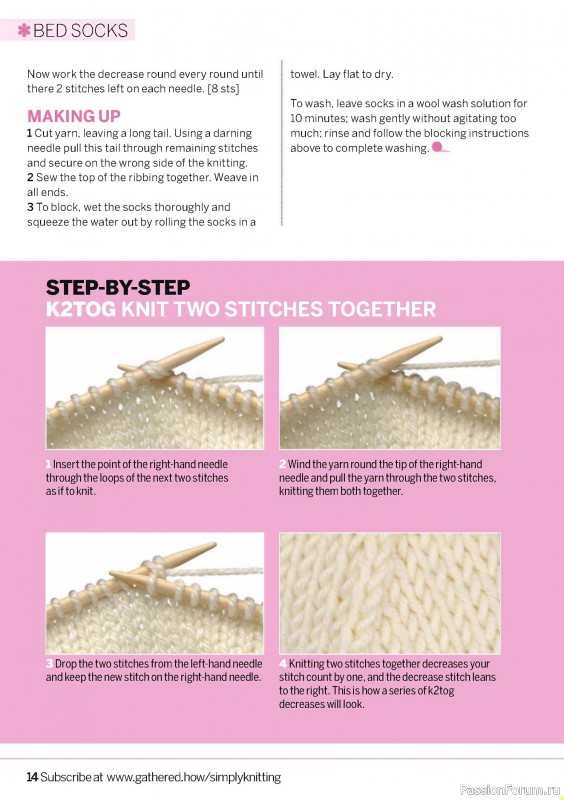 BED SOCKS

Now work the decrease round every round until there 2 stitches left on each needle. [8 sts]

MAKING UP
1 Cut yarn, leaving a long tail. Using a darning needle pull this tail through remaining stitches and secure on the wrong side of the knitting.
2 Sew the top of the ribbing together. Weave in all ends.
3 To block, wet the socks thoroughly and squeeze the water out by rolling the socks in a towel. Lay flat to dry.

To wash, leave socks in a wool wash solution for 10 minutes; wash gently without agitating too much; rinse and follow the blocking instructions above to complete washing.

STEP-BY-STEP
K2TOG KNIT TWO STITCHES TOGETHER

1 Insert the point of the right-hand needle through the loops of the next two stitches as if to knit.

2 Wind the yarn round the tip of the right-hand needle and pull the yarn through the two stitches, knitting them both together.

3 Drop the two stitches from the left-hand needle and keep the new stitch on the right-hand needle.

4 Knitting two stitches together decreases your stitch count by one, and the decrease stitch leans to the right. This is how a series of k2tog decreases will look.

14 Subscribe at www.gathered.how/simplyknitting

PassionForum.ru