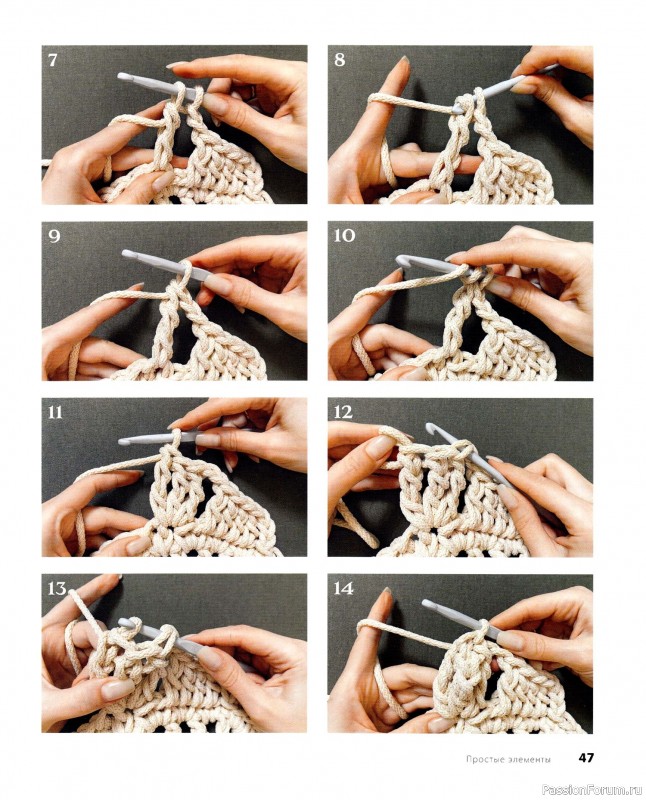 7

8

9

10

11

12

13

14

Простые элементы 47

PassionForum.ru