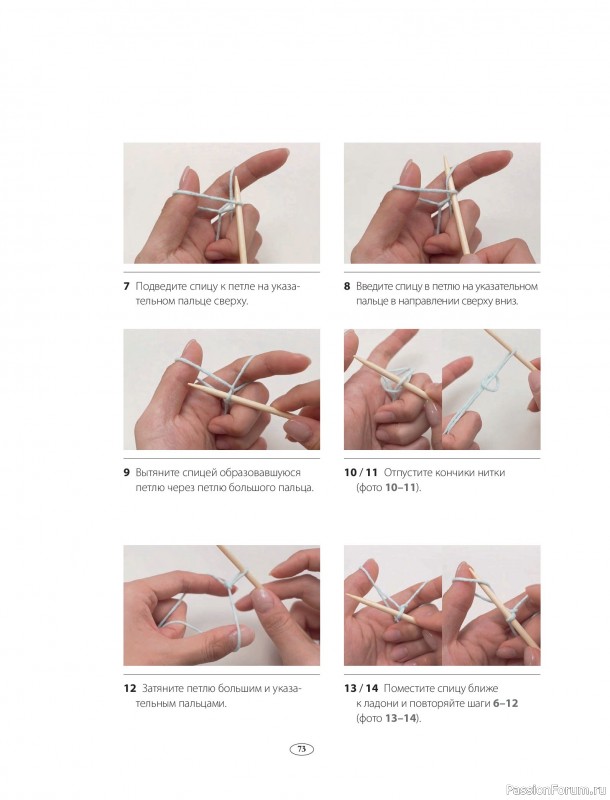 7 Подведите спицу к петле на указательном пальце сверху.

8 Введите спицу в петлю на указательном пальце в направлении сверху вниз.

9 Вытяните спицей образовавшуюся петлю через петлю большого пальца.

10 / 11 Отпустите кончики нитки (фото 10–11).

12 Затяните петлю большим и указательным пальцами.

13 / 14 Поместите спицу ближе к ладони и повторяйте шаги 6–12 (фото 13–14).

73

PassionForum.ru