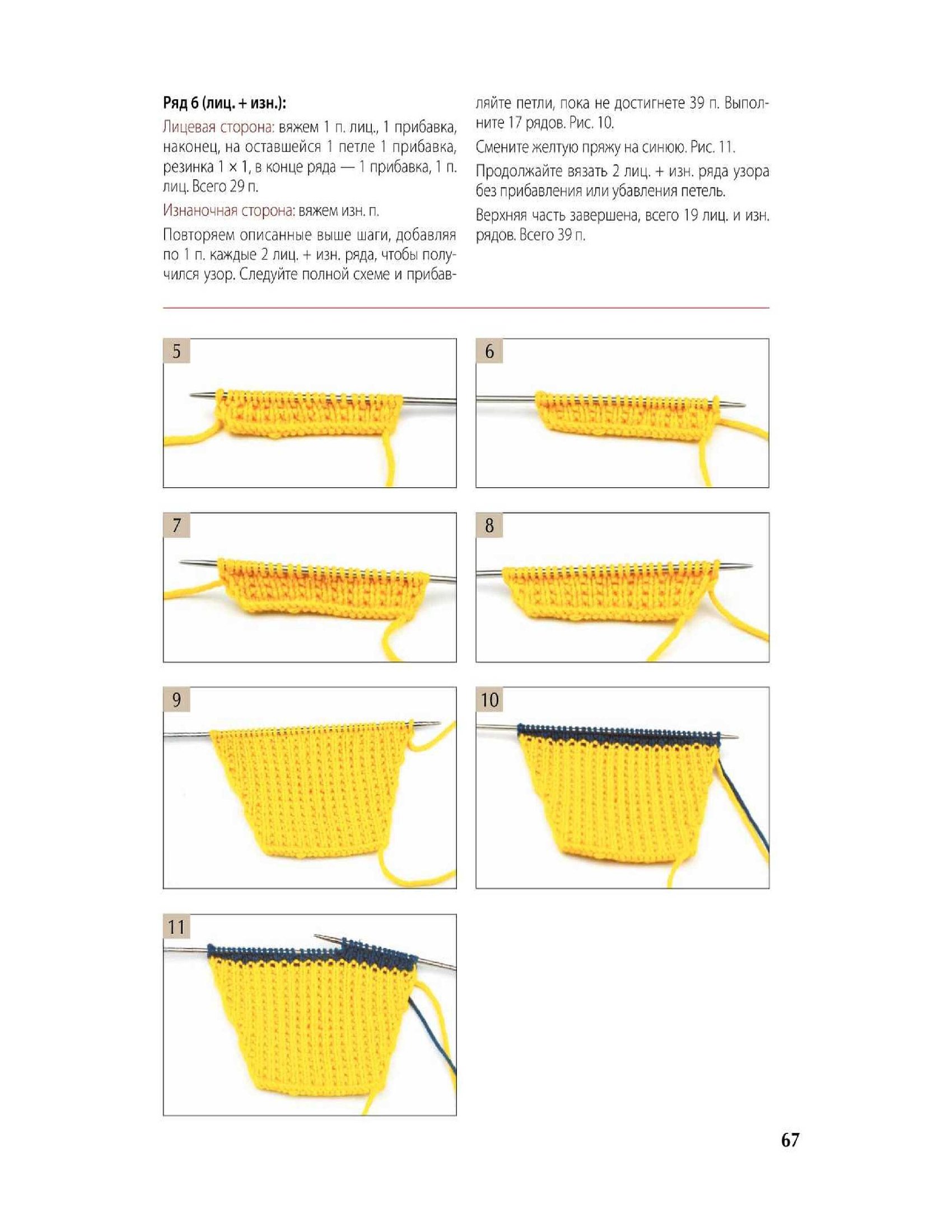 Ряд 6 (лиц. + изн.):

Лицевая сторона: вяжем 1 п. лиц., 1 прибавка, наконец, на оставшейся 1 петле 1 прибавка, резинка 1 × 1, в конце ряда — 1 прибавка, 1 п. лиц. Всего 29 п.

Изнаночная сторона: вяжем изн. п.

Повторяем описанные выше шаги, добавляя по 1 п. каждые 2 лиц. + изн. ряда, чтобы получился узор. Следуйте полной схеме и прибавляйте петли, пока не достигнете 39 п. Выполните 17 рядов. Рис. 10.

Смените желтую пряжу на синюю. Рис. 11.

Продолжайте вязать 2 лиц. + изн. ряда узора без прибавления или убавления петель.

Верхняя часть завершена, всего 19 лиц. и изн. рядов. Всего 39 п.

5

6

7

8

9

10

11

67