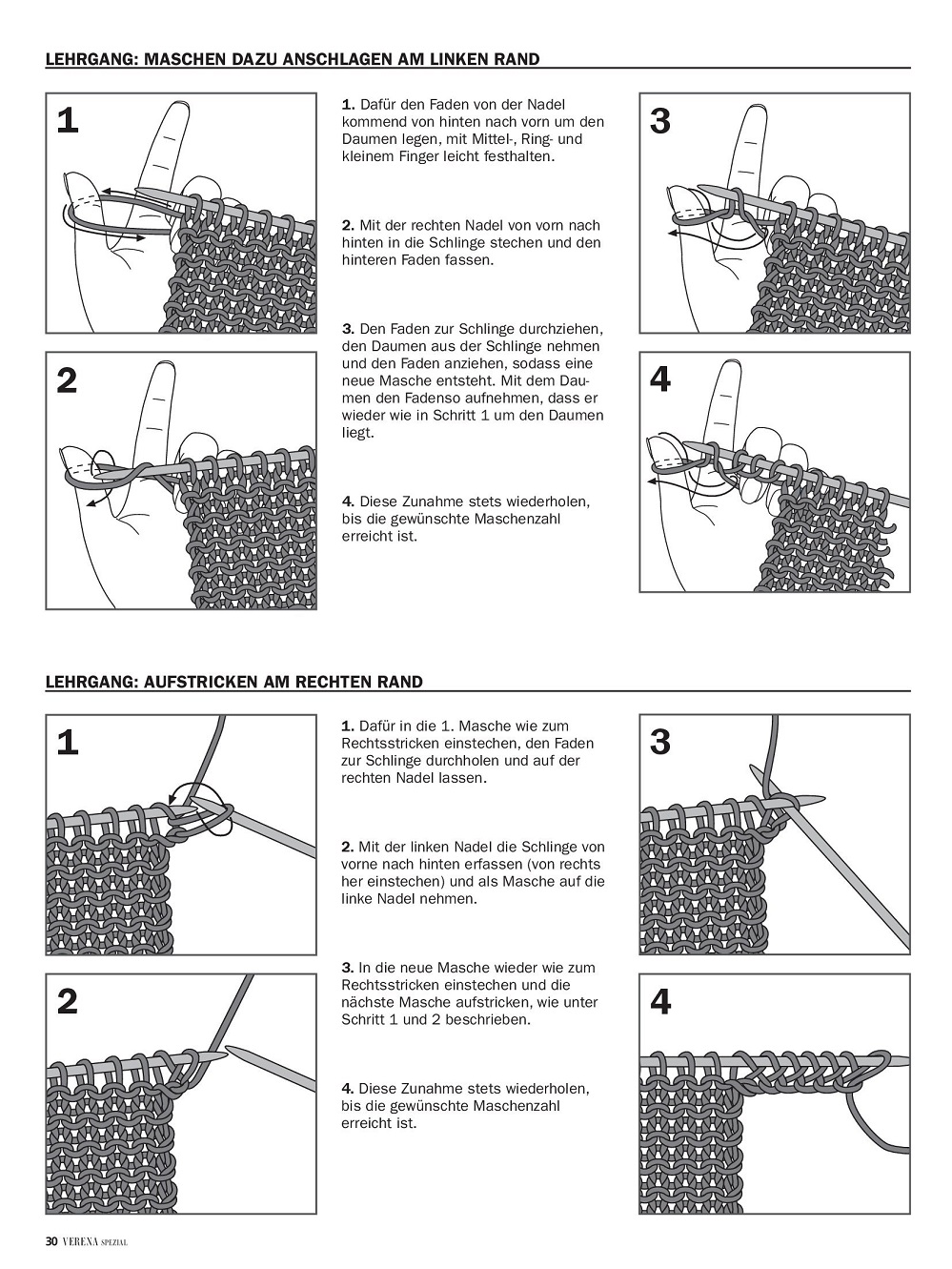 LEHRGANG: MASCHEN DAZU ANSCHLAGEN AM LINKEN RAND

1

2

1. Dafür den Faden von der Nadel kommend von hinten nach vorn um den Daumen legen, mit Mittel-, Ring- und kleinem Finger leicht festhalten.

2. Mit der rechten Nadel von vorn nach hinten in die Schlinge stechen und den hinteren Faden fassen.

3. Den Faden zur Schlinge durchziehen, den Daumen aus der Schlinge nehmen und den Faden anziehen, sodass eine neue Masche entsteht. Mit dem Daumen den Fadenso aufnehmen, dass er wieder wie in Schritt 1 um den Daumen liegt.

4. Diese Zunahme stets wiederholen, bis die gewünschte Maschenzahl erreicht ist.

3

4

LEHRGANG: AUFSTRICKEN AM RECHTEN RAND

1

2

1. Dafür in die 1. Masche wie zum Rechtsstricken einstechen, den Faden zur Schlinge durchholen und auf der rechten Nadel lassen.

2. Mit der linken Nadel die Schlinge von vorne nach hinten erfassen (von rechts her einstechen) und als Masche auf die linke Nadel nehmen.

3. In die neue Masche wieder wie zum Rechtsstricken einstechen und die nächste Masche aufstricken, wie unter Schritt 1 und 2 beschrieben.

4. Diese Zunahme stets wiederholen, bis die gewünschte Maschenzahl erreicht ist.

3

4

30 VERENA SPEZIAL