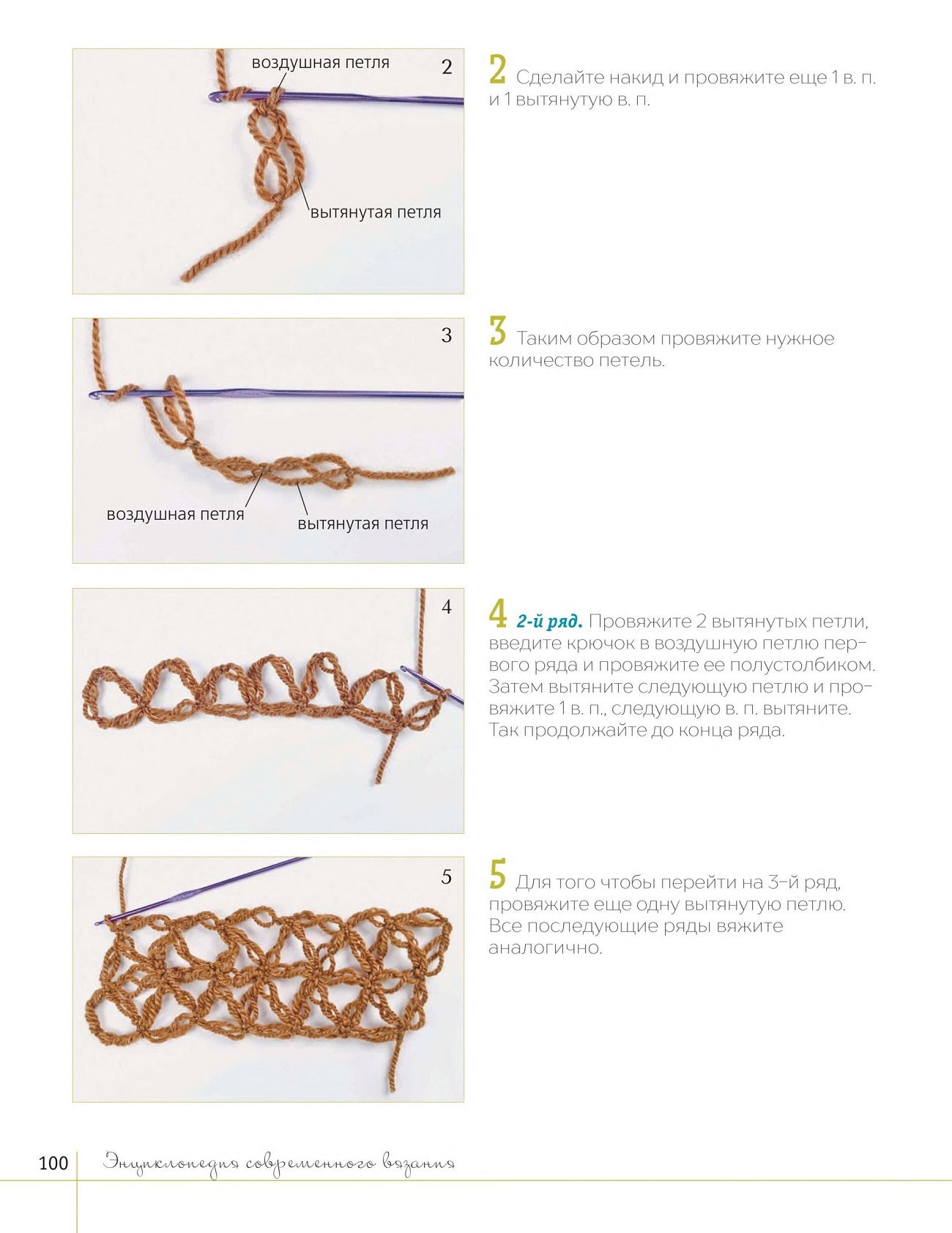 воздушная петля
2
вытянутая петля

2 Сделайте накид и провяжите еще 1 в. п. и 1 вытянутую в. п.

3
воздушная петля
вытянутая петля

3 Таким образом провяжите нужное количество петель.

4

4 2-й ряд. Провяжите 2 вытянутых петли, введите крючок в воздушную петлю первого ряда и провяжите ее полустолбиком. Затем вытяните следующую петлю и провяжите 1 в. п., следующую в. п. вытяните. Так продолжайте до конца ряда.

5

5 Для того чтобы перейти на 3-й ряд, провяжите еще одну вытянутую петлю. Все последующие ряды вяжите аналогично.

100 Энциклопедия современного вязания