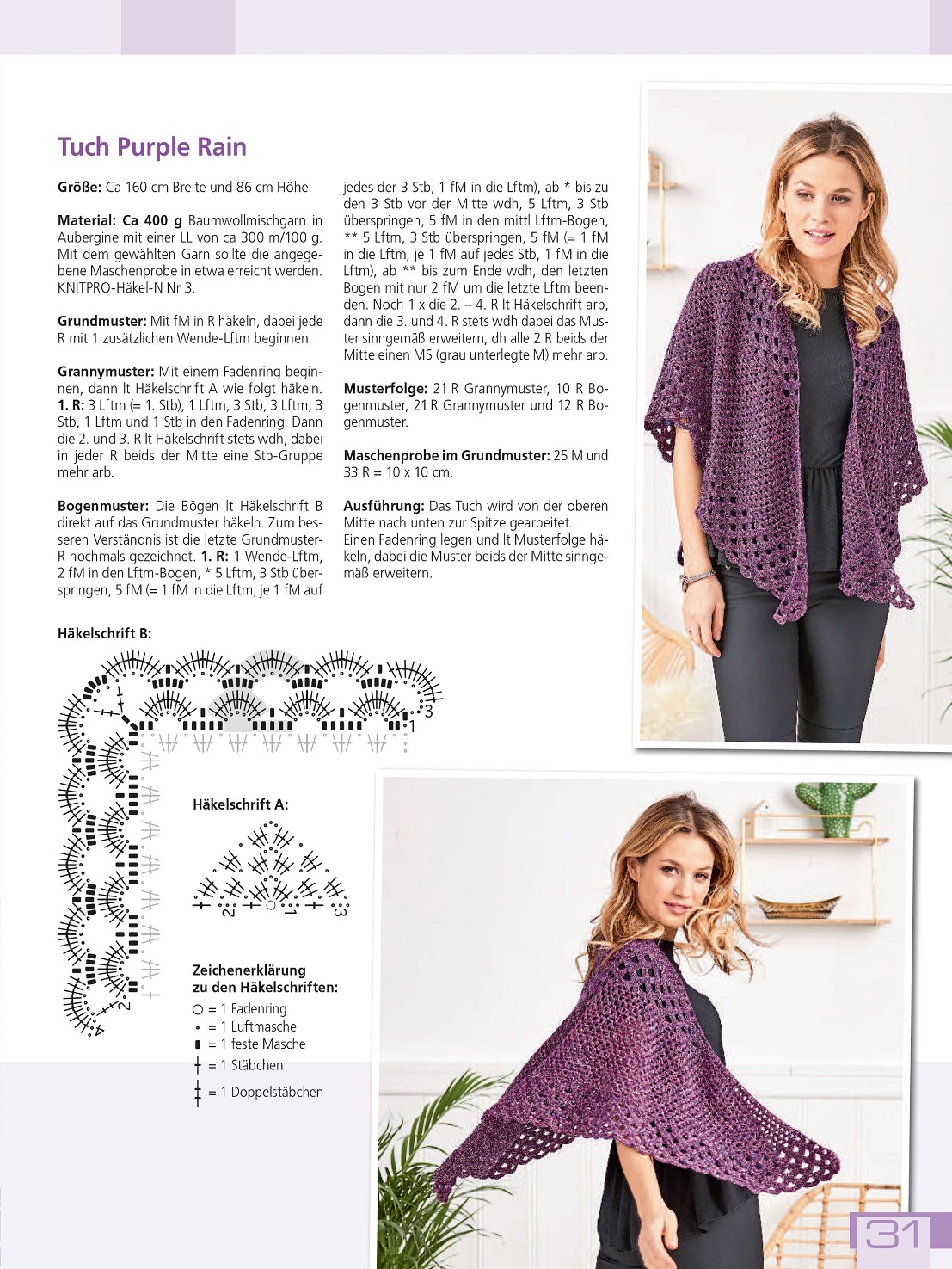 Tuch Purple Rain

Größe: Ca 160 cm Breite und 86 cm Höhe

Material: Ca 400 g Baumwollmischgarn in Aubergine mit einer LL von ca 300 m/100 g. Mit dem gewählten Garn sollte die angegebene Maschenprobe in etwa erreicht werden. KNITPRO-Häkel-N Nr 3.

Grundmuster: Mit fM in R häkeln, dabei jede R mit 1 zusätzlichen Wende-Lftm beginnen.

Grannymuster: Mit einem Fadenring beginnen, dann lt Häkelschrift A wie folgt häkeln. 1. R: 3 Lftm (= 1. Stb), 1 Lftm, 3 Stb, 3 Lftm, 3 Stb, 1 Lftm und 1 Stb in den Fadenring. Dann die 2. und 3. R lt Häkelschrift stets wdh, dabei in jeder R beids der Mitte eine Stb-Gruppe mehr arb.

Bogenmuster: Die Bögen lt Häkelschrift B direkt auf das Grundmuster häkeln. Zum besseren Verständnis ist die letzte Grundmuster-R nochmals gezeichnet. 1. R: 1 Wende-Lftm, 2 fM in den Lftm-Bogen, * 5 Lftm, 3 Stb überspringen, 5 fM (= 1 fM in die Lftm, je 1 fM auf jedes der 3 Stb, 1 fM in die Lftm), ab * bis zu den 3 Stb vor der Mitte wdh, 5 Lftm, 3 Stb überspringen, 5 fM in den mittl Lftm-Bogen, ** 5 Lftm, 3 Stb überspringen, 5 fM (= 1 fM in die Lftm, je 1 fM auf jedes Stb, 1 fM in die Lftm), ab ** bis zum Ende wdh, den letzten Bogen mit nur 2 fM um die letzte Lftm beenden. Noch 1 x die 2. – 4. R lt Häkelschrift arb, dann die 3. und 4. R stets wdh dabei das Muster sinngemäß erweitern, dh alle 2 R beids der Mitte einen MS (grau unterlegte M) mehr arb.

Musterfolge: 21 R Grannymuster, 10 R Bogenmuster, 21 R Grannymuster und 12 R Bogenmuster.

Maschenprobe im Grundmuster: 25 M und 33 R = 10 x 10 cm.

Ausführung: Das Tuch wird von der oberen Mitte nach unten zur Spitze gearbeitet. Einen Fadenring legen und lt Musterfolge häkeln, dabei die Muster beids der Mitte sinngemäß erweitern.

Häkelschrift B:

3
1
2
4

Häkelschrift A:

2
1
3

Zeichenerklärung zu den Häkelschriften:
= 1 Fadenring
= 1 Luftmasche
= 1 feste Masche
= 1 Stäbchen
= 1 Doppelstäbchen

31