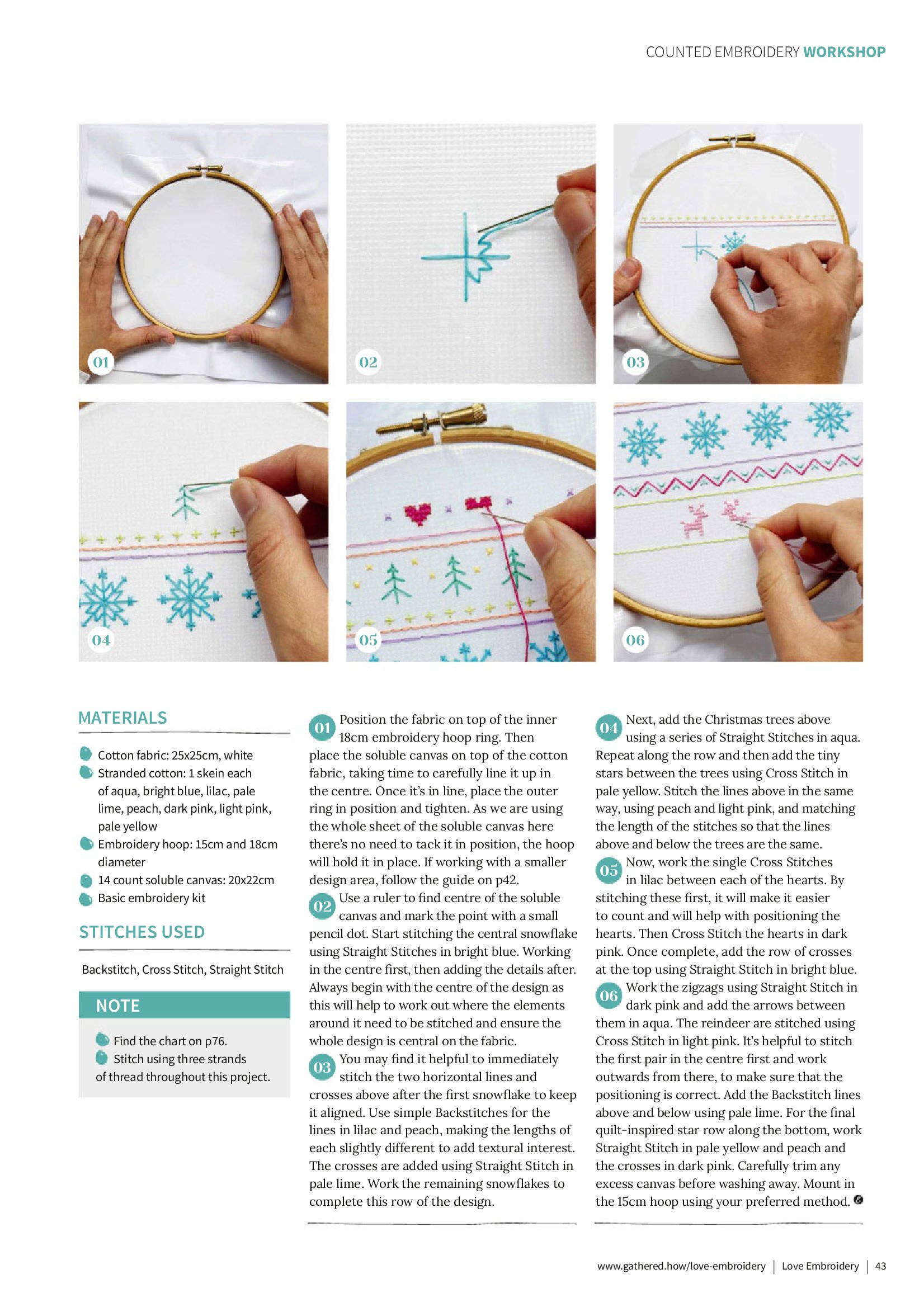 COUNTED EMBROIDERY WORKSHOP

01

02

03

04

05

06

MATERIALS

Cotton fabric: 25x25cm, white
Stranded cotton: 1 skein each of aqua, bright blue, lilac, pale lime, peach, dark pink, light pink, pale yellow
Embroidery hoop: 15cm and 18cm diameter
14 count soluble canvas: 20x22cm
Basic embroidery kit

STITCHES USED

Backstitch, Cross Stitch, Straight Stitch

NOTE

Find the chart on p76.
Stitch using three strands of thread throughout this project.

01 Position the fabric on top of the inner 18cm embroidery hoop ring. Then place the soluble canvas on top of the cotton fabric, taking time to carefully line it up in the centre. Once it's in line, place the outer ring in position and tighten. As we are using the whole sheet of the soluble canvas here there's no need to tack it in position, the hoop will hold it in place. If working with a smaller design area, follow the guide on p42.

02 Use a ruler to find centre of the soluble canvas and mark the point with a small pencil dot. Start stitching the central snowflake using Straight Stitches in bright blue. Working in the centre first, then adding the details after. Always begin with the centre of the design as this will help to work out where the elements around it need to be stitched and ensure the whole design is central on the fabric.

03 You may find it helpful to immediately stitch the two horizontal lines and crosses above after the first snowflake to keep it aligned. Use simple Backstitches for the lines in lilac and peach, making the lengths of each slightly different to add textural interest. The crosses are added using Straight Stitch in pale lime. Work the remaining snowflakes to complete this row of the design.

04 Next, add the Christmas trees above using a series of Straight Stitches in aqua. Repeat along the row and then add the tiny stars between the trees using Cross Stitch in pale yellow. Stitch the lines above in the same way, using peach and light pink, and matching the length of the stitches so that the lines above and below the trees are the same.

05 Now, work the single Cross Stitches in lilac between each of the hearts. By stitching these first, it will make it easier to count and will help with positioning the hearts. Then Cross Stitch the hearts in dark pink. Once complete, add the row of crosses at the top using Straight Stitch in bright blue.

06 Work the zigzags using Straight Stitch in dark pink and add the arrows between them in aqua. The reindeer are stitched using Cross Stitch in light pink. It's helpful to stitch the first pair in the centre first and work outwards from there, to make sure that the positioning is correct. Add the Backstitch lines above and below using pale lime. For the final quilt-inspired star row along the bottom, work Straight Stitch in pale yellow and peach and the crosses in dark pink. Carefully trim any excess canvas before washing away. Mount in the 15cm hoop using your preferred method.

www.gathered.how/love-embroidery | Love Embroidery | 43