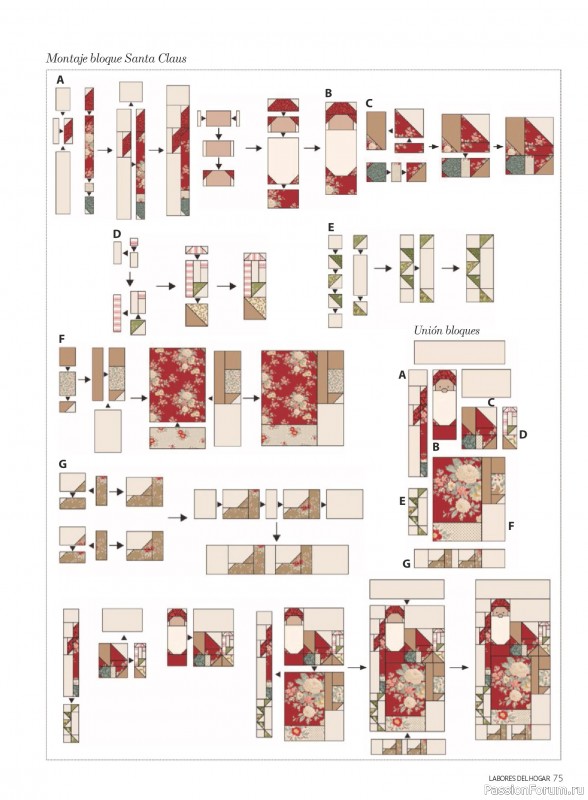 Montaje bloque Santa Claus

A

B

C

D

E

F

G

Unión bloques

A

B

C

D

E

F

G

LABORES DEL HOGAR 75

PassionForum.ru