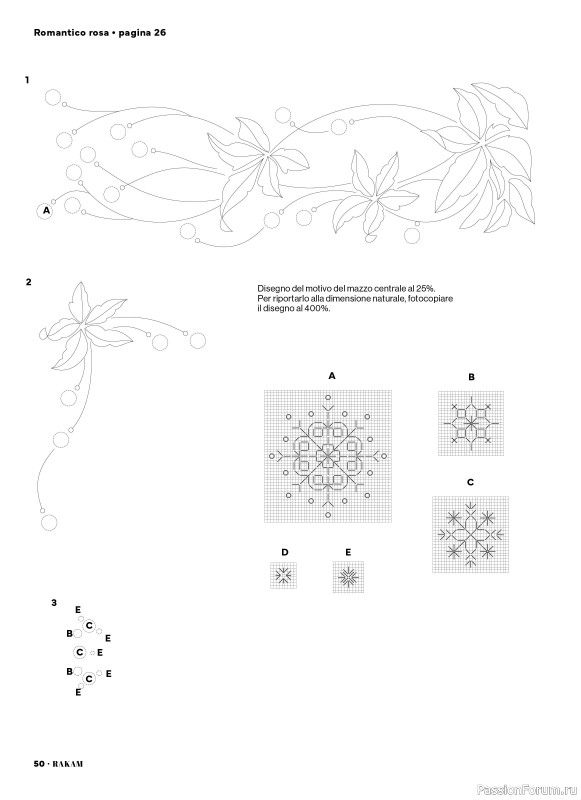 Romantico rosa • pagina 26

1

A

2

Disegno del motivo del mazzo centrale al 25%. Per riportarlo alla dimensione naturale, fotocopiare il disegno al 400%.

A

B

C

D

E

3
E
B C E
C E
B C E
E

50 • RAKAM

PassionForum.ru