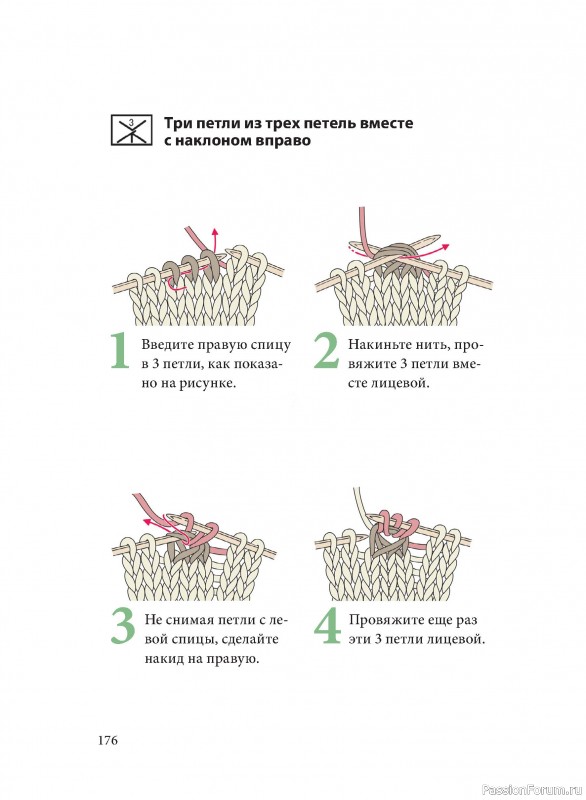 3

Три петли из трех петель вместе с наклоном вправо

1 Введите правую спицу в 3 петли, как показано на рисунке.

2 Накиньте нить, провяжите 3 петли вместе лицевой.

3 Не снимая петли с левой спицы, сделайте накид на правую.

4 Провяжите еще раз эти 3 петли лицевой.

176

PassionForum.ru