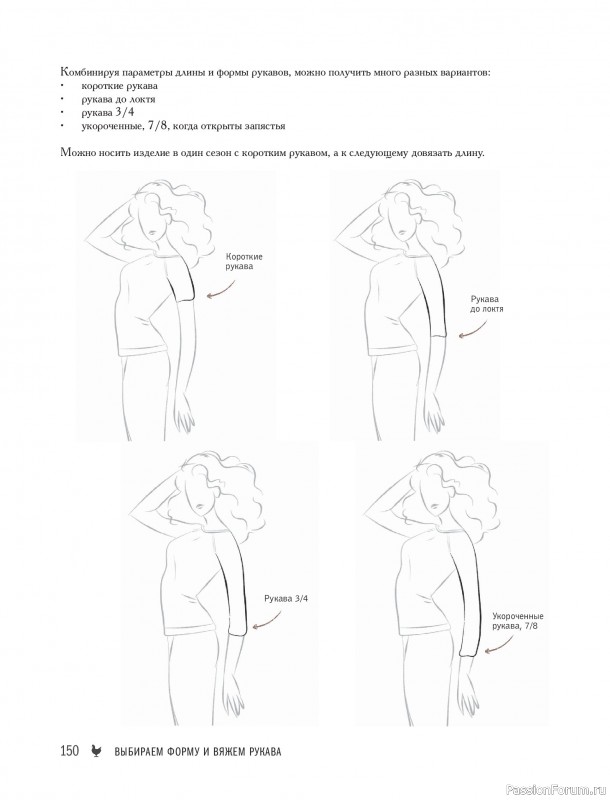 Комбинируя параметры длины и формы рукавов, можно получить много разных вариантов:
• короткие рукава
• рукава до локтя
• рукава 3/4
• укороченные, 7/8, когда открыты запястья

Можно носить изделие в один сезон с коротким рукавом, а к следующему довязать длину.

Короткие рукава

Рукава до локтя

Рукава 3/4

Укороченные рукава, 7/8

150 ВЫБИРАЕМ ФОРМУ И ВЯЖЕМ РУКАВА

PassionForum.ru