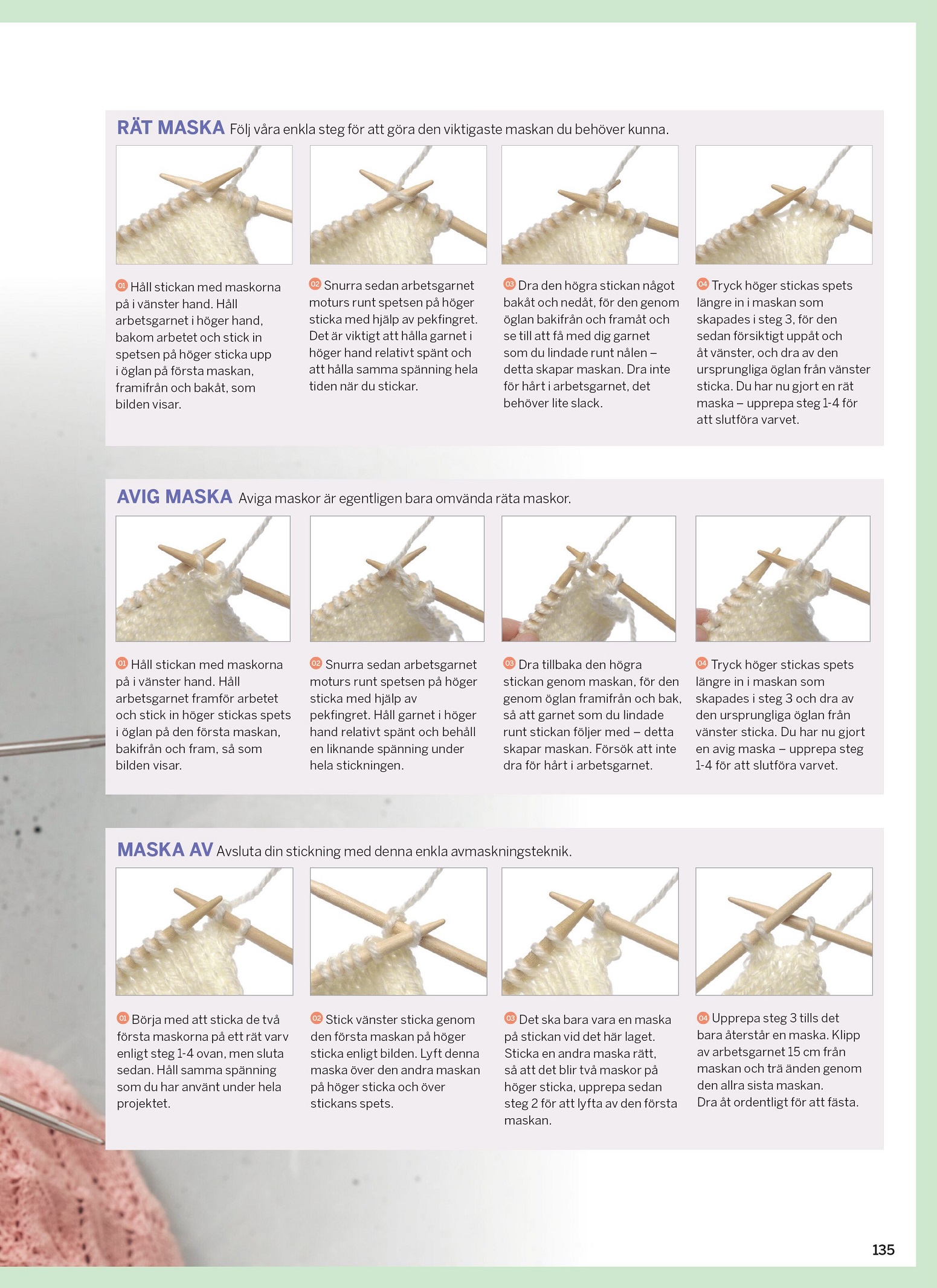 RÄT MASKA Följ våra enkla steg för att göra den viktigaste maskan du behöver kunna.

01 Håll stickan med maskorna på i vänster hand. Håll arbetsgarnet i höger hand, bakom arbetet och stick in spetsen på höger sticka upp i öglan på första maskan, framifrån och bakåt, som bilden visar.

02 Snurra sedan arbetsgarnet moturs runt spetsen på höger sticka med hjälp av pekfingret. Det är viktigt att hålla garnet i höger hand relativt spänt och att hålla samma spänning hela tiden när du stickar.

03 Dra den högra stickan något bakåt och nedåt, för den genom öglan bakifrån och framåt och se till att få med dig garnet som du lindade runt nålen – detta skapar maskan. Dra inte för hårt i arbetsgarnet, det behöver lite slack.

04 Tryck höger stickas spets längre in i maskan som skapades i steg 3, för den sedan försiktigt uppåt och åt vänster, och dra av den ursprungliga öglan från vänster sticka. Du har nu gjort en rät maska – upprepa steg 1-4 för att slutföra varvet.

AVIG MASKA Aviga maskor är egentligen bara omvända räta maskor.

01 Håll stickan med maskorna på i vänster hand. Håll arbetsgarnet framför arbetet och stick in höger stickas spets i öglan på den första maskan, bakifrån och fram, så som bilden visar.

02 Snurra sedan arbetsgarnet moturs runt spetsen på höger sticka med hjälp av pekfingret. Håll garnet i höger hand relativt spänt och behåll en liknande spänning under hela stickningen.

03 Dra tillbaka den högra stickan genom maskan, för den genom öglan framifrån och bak, så att garnet som du lindade runt stickan följer med – detta skapar maskan. Försök att inte dra för hårt i arbetsgarnet.

04 Tryck höger stickas spets längre in i maskan som skapades i steg 3 och dra av den ursprungliga öglan från vänster sticka. Du har nu gjort en avig maska – upprepa steg 1-4 för att slutföra varvet.

MASKA AV Avsluta din stickning med denna enkla avmaskningsteknik.

01 Börja med att sticka de två första maskorna på ett rät varv enligt steg 1-4 ovan, men sluta sedan. Håll samma spänning som du har använt under hela projektet.

02 Stick vänster sticka genom den första maskan på höger sticka enligt bilden. Lyft denna maska över den andra maskan på höger sticka och över stickans spets.

03 Det ska bara vara en maska på stickan vid det här laget. Sticka en andra maska rätt, så att det blir två maskor på höger sticka, upprepa sedan steg 2 för att lyfta av den första maskan.

04 Upprepa steg 3 tills det bara återstår en maska. Klipp av arbetsgarnet 15 cm från maskan och trä änden genom den allra sista maskan. Dra åt ordentligt för att fästa.

135