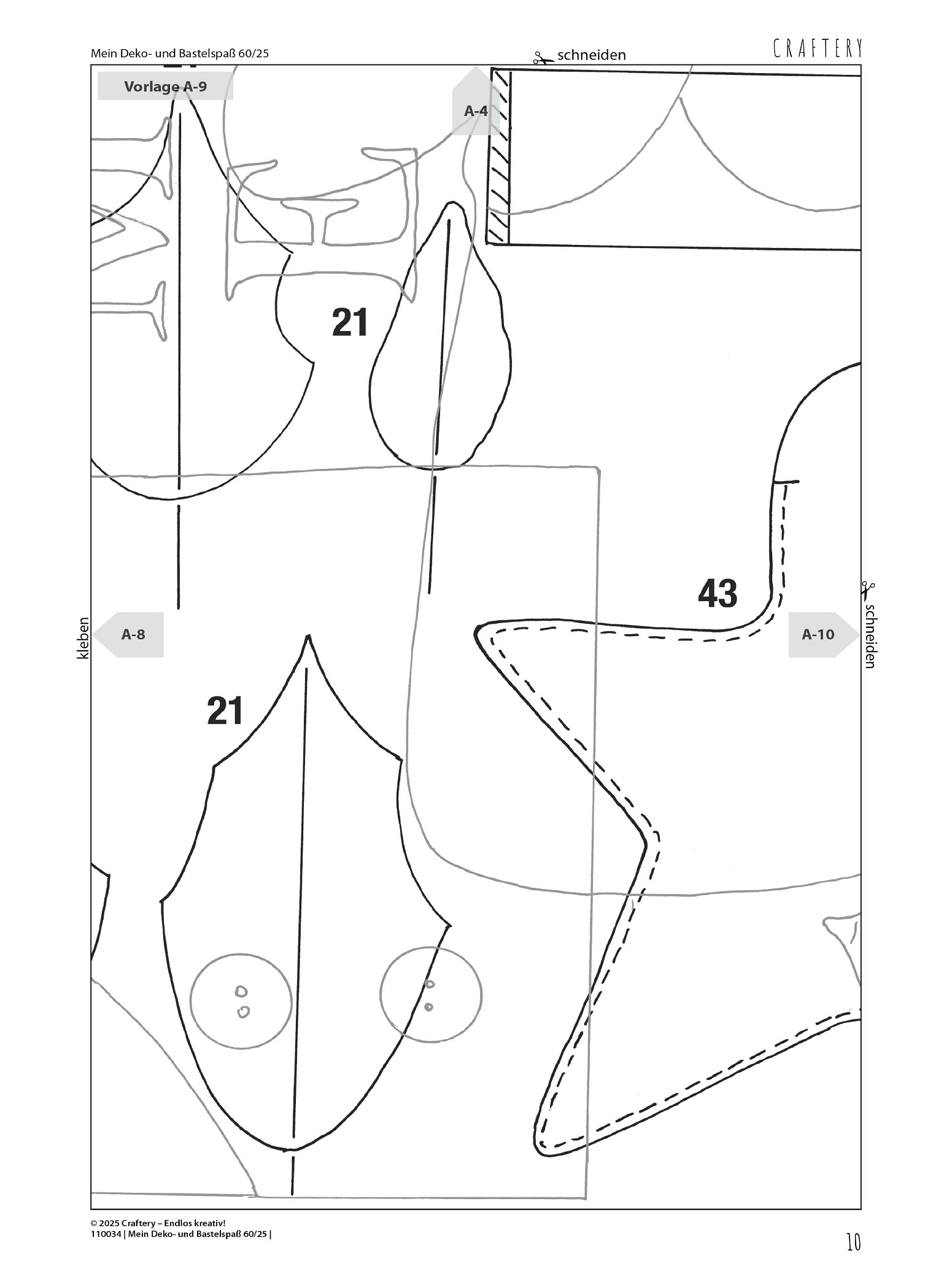 Mein Deko- und Bastelspaß 60/25

schneiden

CRAFTERY

Vorlage A-9

A-4

21

43

kleben

A-8

A-10

schneiden

21

© 2025 Craftery – Endlos kreativ!
110034 | Mein Deko- und Bastelspaß 60/25 |

10