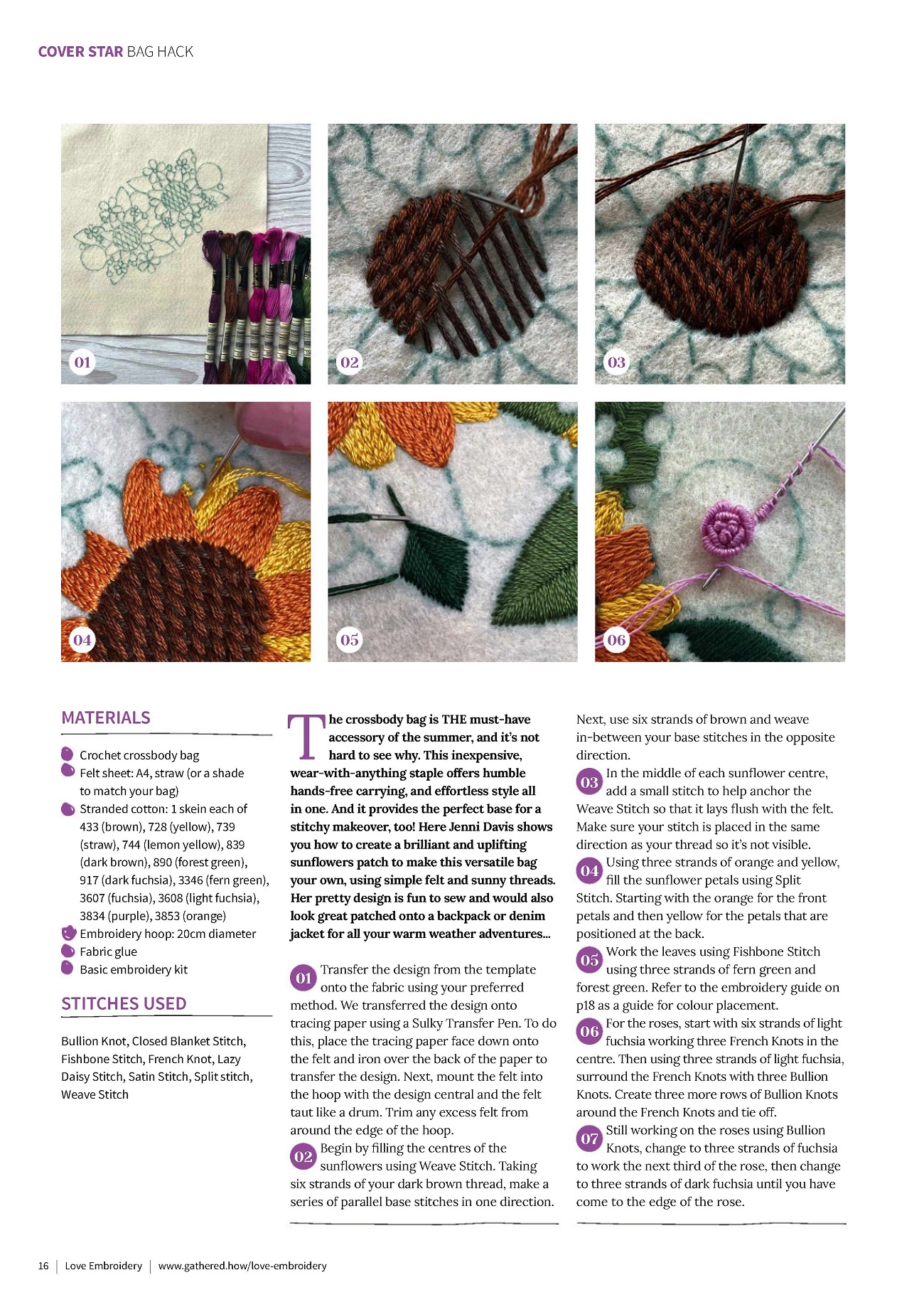 COVER STAR BAG HACK

01

02

03

04

05

06

MATERIALS

Crochet crossbody bag
Felt sheet: A4, straw (or a shade to match your bag)
Stranded cotton: 1 skein each of 433 (brown), 728 (yellow), 739 (straw), 744 (lemon yellow), 839 (dark brown), 890 (forest green), 917 (dark fuchsia), 3346 (fern green), 3607 (fuchsia), 3608 (light fuchsia), 3834 (purple), 3853 (orange)
Embroidery hoop: 20cm diameter
Fabric glue
Basic embroidery kit

STITCHES USED

Bullion Knot, Closed Blanket Stitch, Fishbone Stitch, French Knot, Lazy Daisy Stitch, Satin Stitch, Split stitch, Weave Stitch

The crossbody bag is THE must-have accessory of the summer, and it's not hard to see why. This inexpensive, wear-with-anything staple offers humble hands-free carrying, and effortless style all in one. And it provides the perfect base for a stitchy makeover, too! Here Jenni Davis shows you how to create a brilliant and uplifting sunflowers patch to make this versatile bag your own, using simple felt and sunny threads. Her pretty design is fun to sew and would also look great patched onto a backpack or denim jacket for all your warm weather adventures...

01 Transfer the design from the template onto the fabric using your preferred method. We transferred the design onto tracing paper using a Sulky Transfer Pen. To do this, place the tracing paper face down onto the felt and iron over the back of the paper to transfer the design. Next, mount the felt into the hoop with the design central and the felt taut like a drum. Trim any excess felt from around the edge of the hoop.

02 Begin by filling the centres of the sunflowers using Weave Stitch. Taking six strands of your dark brown thread, make a series of parallel base stitches in one direction. Next, use six strands of brown and weave in-between your base stitches in the opposite direction.

03 In the middle of each sunflower centre, add a small stitch to help anchor the Weave Stitch so that it lays flush with the felt. Make sure your stitch is placed in the same direction as your thread so it's not visible.

04 Using three strands of orange and yellow, fill the sunflower petals using Split Stitch. Starting with the orange for the front petals and then yellow for the petals that are positioned at the back.

05 Work the leaves using Fishbone Stitch using three strands of fern green and forest green. Refer to the embroidery guide on p18 as a guide for colour placement.

06 For the roses, start with six strands of light fuchsia working three French Knots in the centre. Then using three strands of light fuchsia, surround the French Knots with three Bullion Knots. Create three more rows of Bullion Knots around the French Knots and tie off.

07 Still working on the roses using Bullion Knots, change to three strands of fuchsia to work the next third of the rose, then change to three strands of dark fuchsia until you have come to the edge of the rose.

16 | Love Embroidery | www.gathered.how/love-embroidery