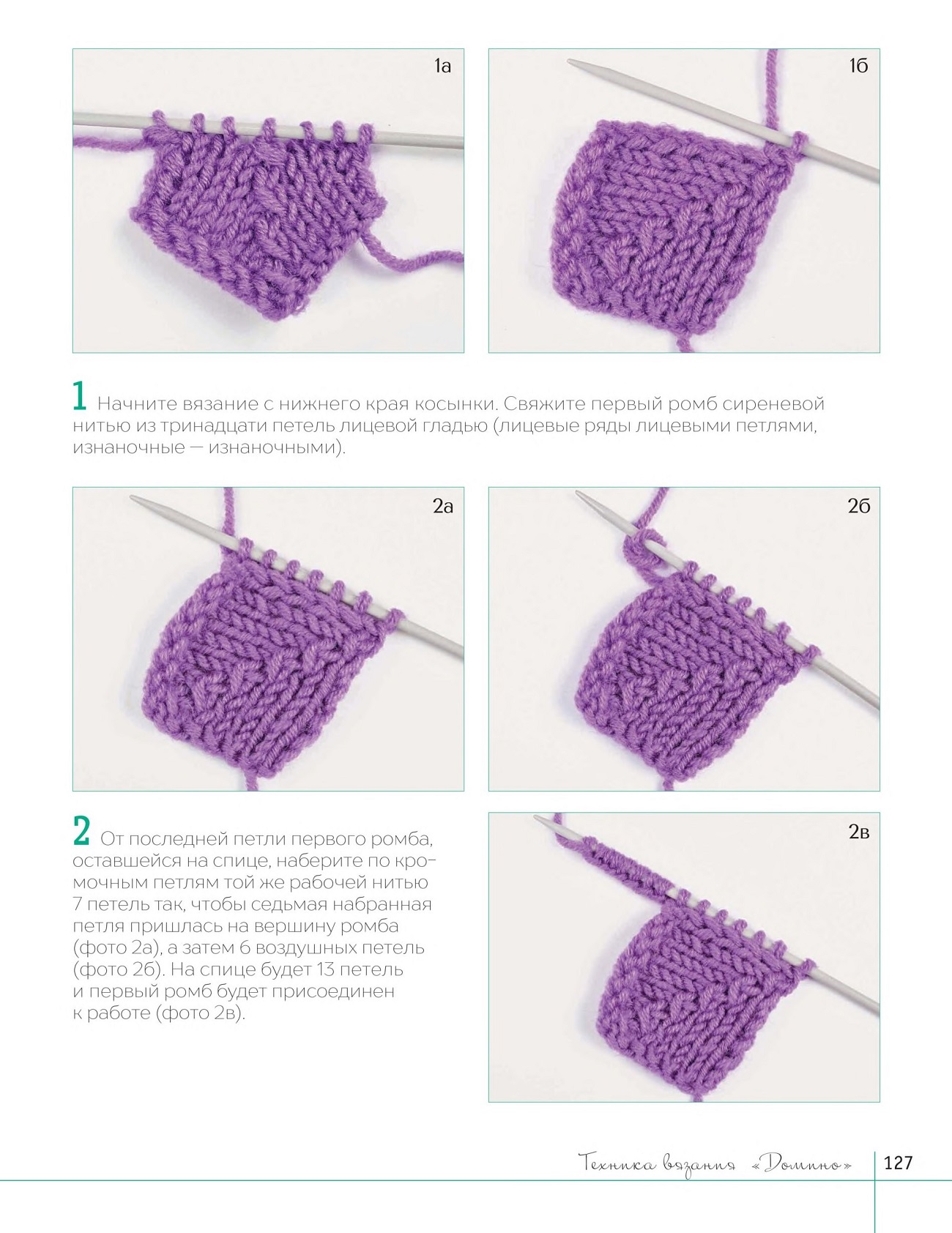 1а

1б

1 Начните вязание с нижнего края косынки. Свяжите первый ромб сиреневой нитью из тринадцати петель лицевой гладью (лицевые ряды лицевыми петлями, изнаночные — изнаночными).

2а

2б

2 От последней петли первого ромба, оставшейся на спице, наберите по кромочным петлям той же рабочей нитью 7 петель так, чтобы седьмая набранная петля пришлась на вершину ромба (фото 2а), а затем 6 воздушных петель (фото 2б). На спице будет 13 петель и первый ромб будет присоединен к работе (фото 2в).

2в

Техника вязания «Домино» 127