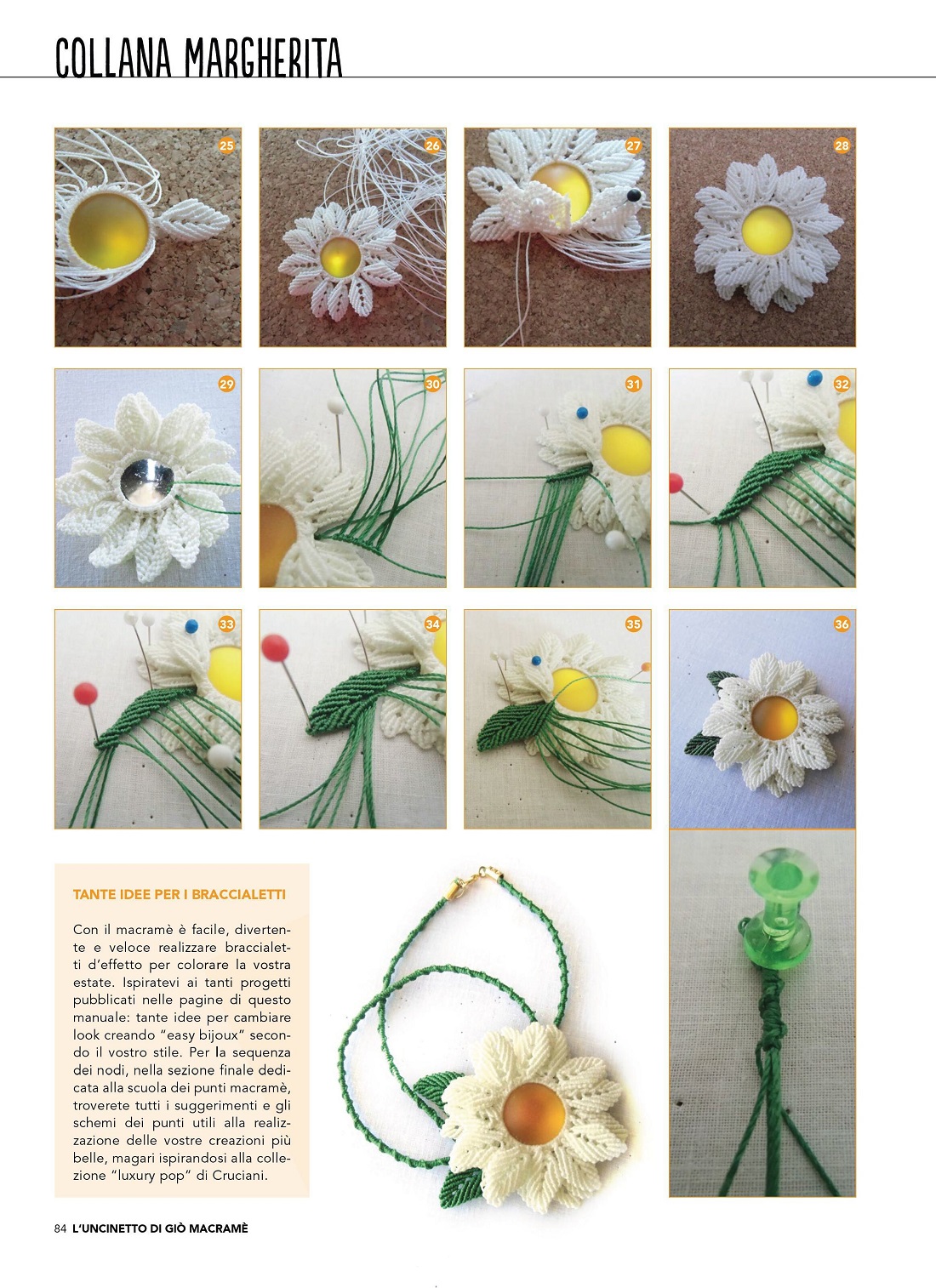 COLLANA MARGHERITA

25

26

27

28

29

30

31

32

33

34

35

36

TANTE IDEE PER I BRACCIALETTI

Con il macramè è facile, divertente e veloce realizzare braccialetti d'effetto per colorare la vostra estate. Ispiratevi ai tanti progetti pubblicati nelle pagine di questo manuale: tante idee per cambiare look creando "easy bijoux" secondo il vostro stile. Per la sequenza dei nodi, nella sezione finale dedicata alla scuola dei punti macramè, troverete tutti i suggerimenti e gli schemi dei punti utili alla realizzazione delle vostre creazioni più belle, magari ispirandosi alla collezione "luxury pop" di Cruciani.

84 L'UNCINETTO DI GIÒ MACRAMÈ