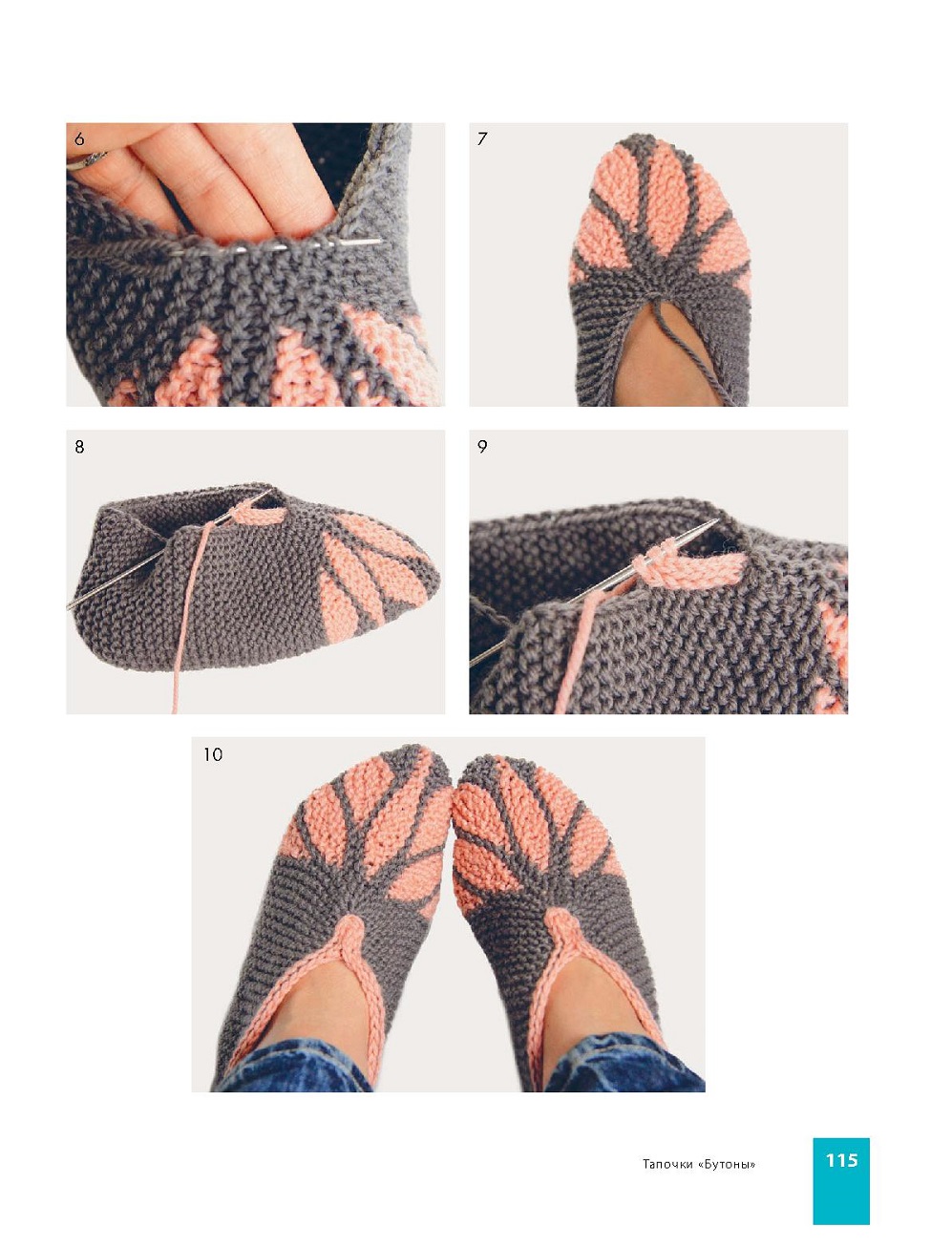 6

7

8

9

10

Тапочки «Бутоны»

115