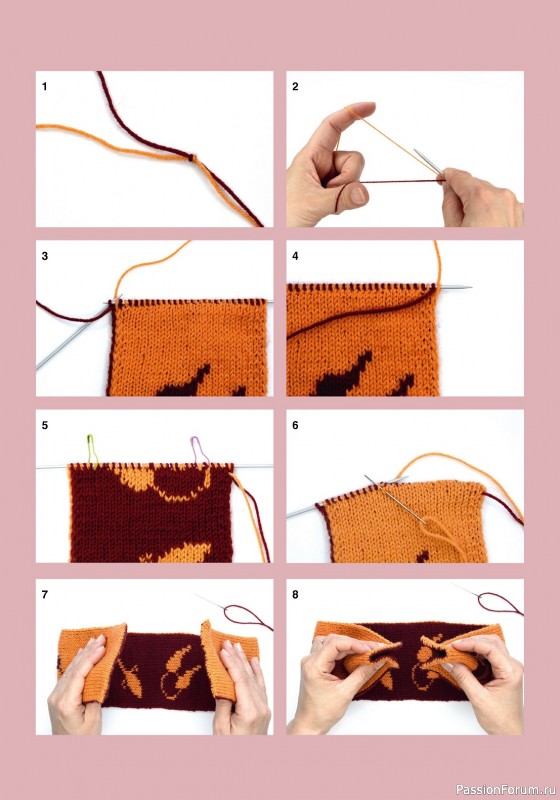 1

2

3

4

5

6

7

8

PassionForum.ru