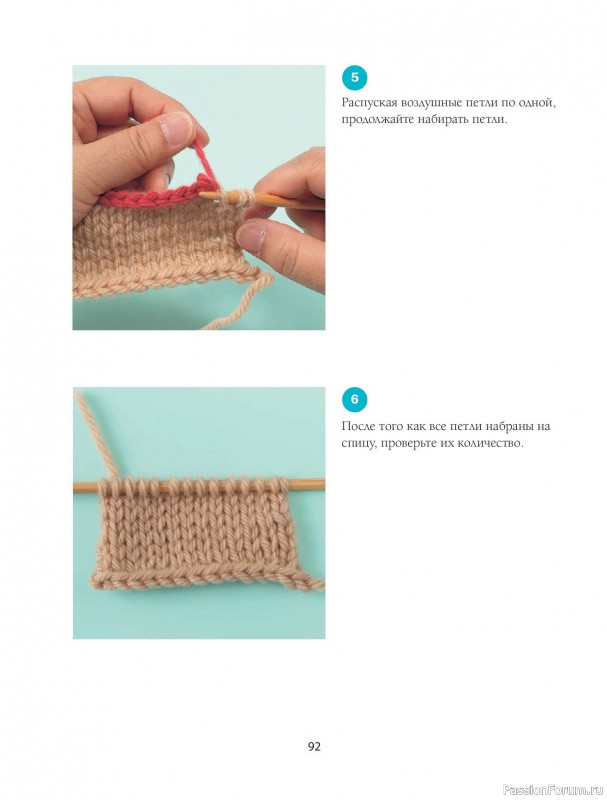 5

Распуская воздушные петли по одной, продолжайте набирать петли.

6

После того как все петли набраны на спицу, проверьте их количество.

92

PassionForum.ru