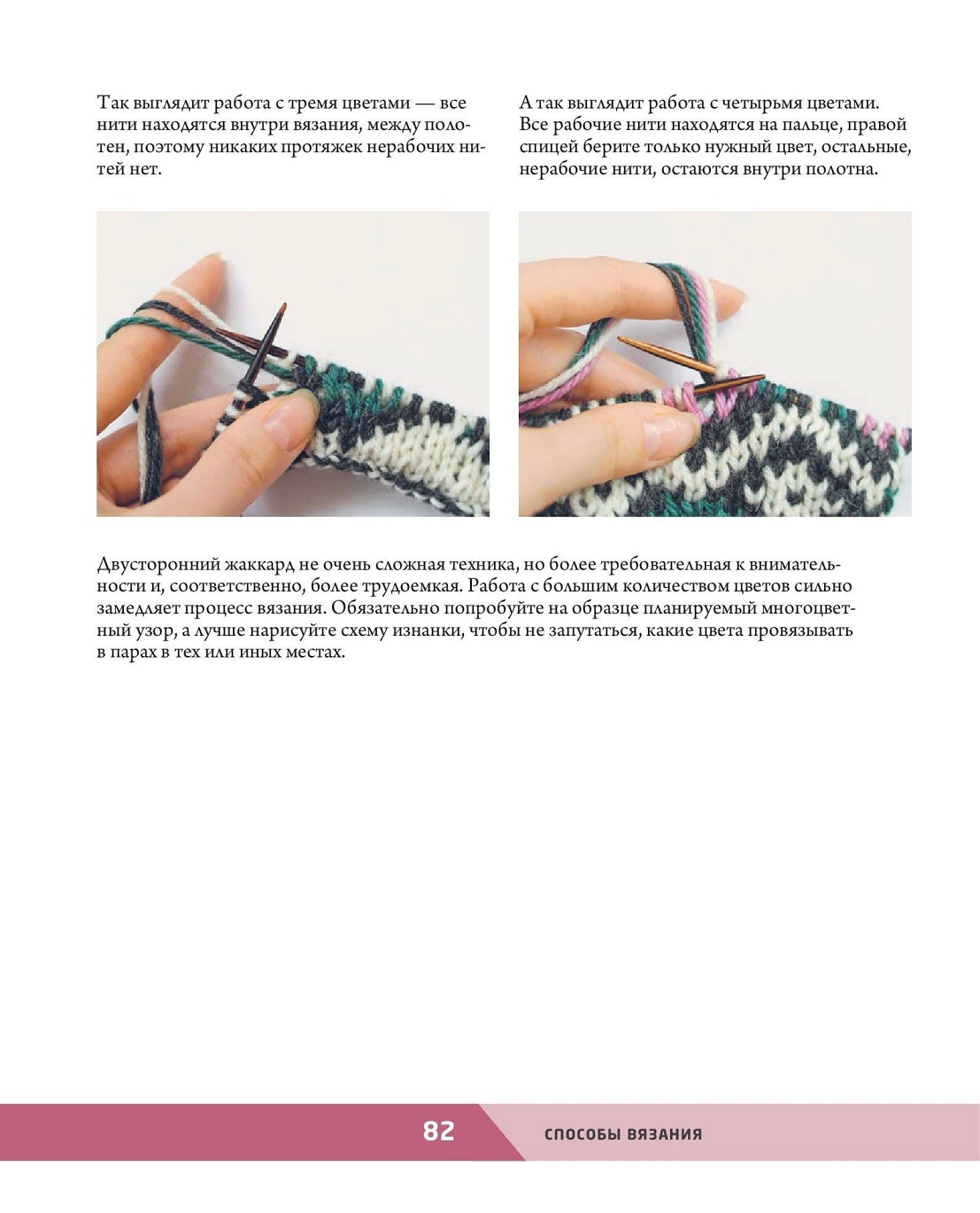 Так выглядит работа с тремя цветами — все нити находятся внутри вязания, между полотен, поэтому никаких протяжек нерабочих нитей нет.

А так выглядит работа с четырьмя цветами. Все рабочие нити находятся на пальце, правой спицей берите только нужный цвет, остальные, нерабочие нити, остаются внутри полотна.

Двусторонний жаккард не очень сложная техника, но более требовательная к внимательности и, соответственно, более трудоемкая. Работа с большим количеством цветов сильно замедляет процесс вязания. Обязательно попробуйте на образце планируемый многоцветный узор, а лучше нарисуйте схему изнанки, чтобы не запутаться, какие цвета провязывать в парах в тех или иных местах.

82

СПОСОБЫ ВЯЗАНИЯ