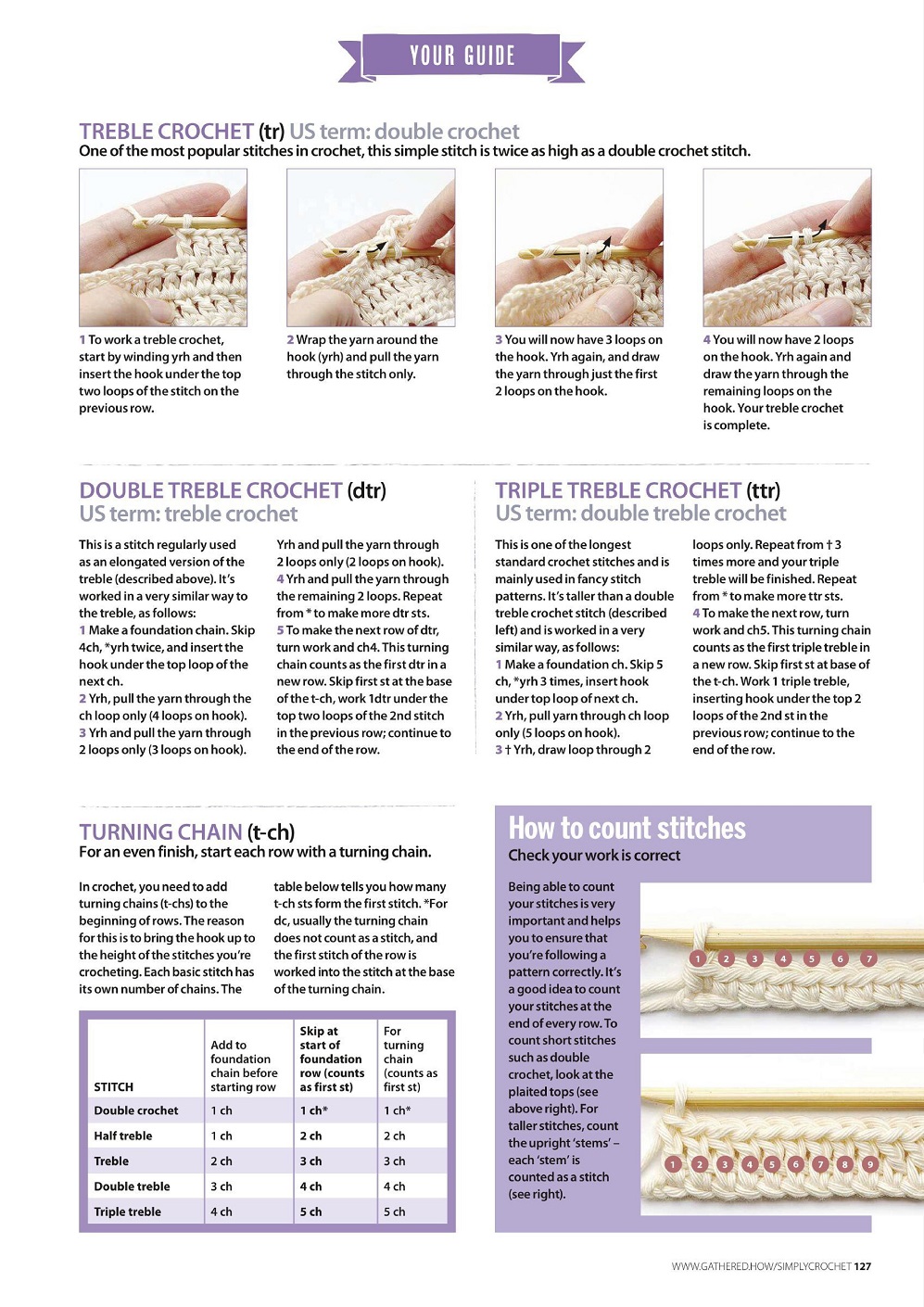 YOUR GUIDE

TREBLE CROCHET (tr) US term: double crochet
One of the most popular stitches in crochet, this simple stitch is twice as high as a double crochet stitch.

1 To work a treble crochet, start by winding yrh and then insert the hook under the top two loops of the stitch on the previous row.

2 Wrap the yarn around the hook (yrh) and pull the yarn through the stitch only.

3 You will now have 3 loops on the hook. Yrh again, and draw the yarn through just the first 2 loops on the hook.

4 You will now have 2 loops on the hook. Yrh again and draw the yarn through the remaining loops on the hook. Your treble crochet is complete.

DOUBLE TREBLE CROCHET (dtr)
US term: treble crochet

This is a stitch regularly used as an elongated version of the treble (described above). It's worked in a very similar way to the treble, as follows:
1 Make a foundation chain. Skip 4ch, *yrh twice, and insert the hook under the top loop of the next ch.
2 Yrh, pull the yarn through the ch loop only (4 loops on hook).
3 Yrh and pull the yarn through 2 loops only (3 loops on hook).
Yrh and pull the yarn through 2 loops only (2 loops on hook).
4 Yrh and pull the yarn through the remaining 2 loops. Repeat from * to make more dtr sts.
5 To make the next row of dtr, turn work and ch4. This turning chain counts as the first dtr in a new row. Skip first st at the base of the t-ch, work 1dtr under the top two loops of the 2nd stitch in the previous row; continue to the end of the row.

TRIPLE TREBLE CROCHET (ttr)
US term: double treble crochet

This is one of the longest standard crochet stitches and is mainly used in fancy stitch patterns. It's taller than a double treble crochet stitch (described left) and is worked in a very similar way, as follows:
1 Make a foundation ch. Skip 5 ch, *yrh 3 times, insert hook under top loop of next ch.
2 Yrh, pull yarn through ch loop only (5 loops on hook).
3 † Yrh, draw loop through 2 loops only. Repeat from † 3 times more and your triple treble will be finished. Repeat from * to make more ttr sts.
4 To make the next row, turn work and ch5. This turning chain counts as the first triple treble in a new row. Skip first st at base of the t-ch. Work 1 triple treble, inserting hook under the top 2 loops of the 2nd st in the previous row; continue to the end of the row.

TURNING CHAIN (t-ch)
For an even finish, start each row with a turning chain.

In crochet, you need to add turning chains (t-chs) to the beginning of rows. The reason for this is to bring the hook up to the height of the stitches you're crocheting. Each basic stitch has its own number of chains. The table below tells you how many t-ch sts form the first stitch. *For dc, usually the turning chain does not count as a stitch, and the first stitch of the row is worked into the stitch at the base of the turning chain.

| STITCH | Add to foundation chain before starting row | Skip at start of foundation row (counts as first st) | For turning chain (counts as first st) |
|---|---|---|---|
| Double crochet | 1 ch | 1 ch* | 1 ch* |
| Half treble | 1 ch | 2 ch | 2 ch |
| Treble | 2 ch | 3 ch | 3 ch |
| Double treble | 3 ch | 4 ch | 4 ch |
| Triple treble | 4 ch | 5 ch | 5 ch |

How to count stitches
Check your work is correct

Being able to count your stitches is very important and helps you to ensure that you're following a pattern correctly. It's a good idea to count your stitches at the end of every row. To count short stitches such as double crochet, look at the plaited tops (see above right). For taller stitches, count the upright 'stems' – each 'stem' is counted as a stitch (see right).

1 2 3 4 5 6 7

1 2 3 4 5 6 7 8 9

WWW.GATHERED.HOW/SIMPLYCROCHET 127