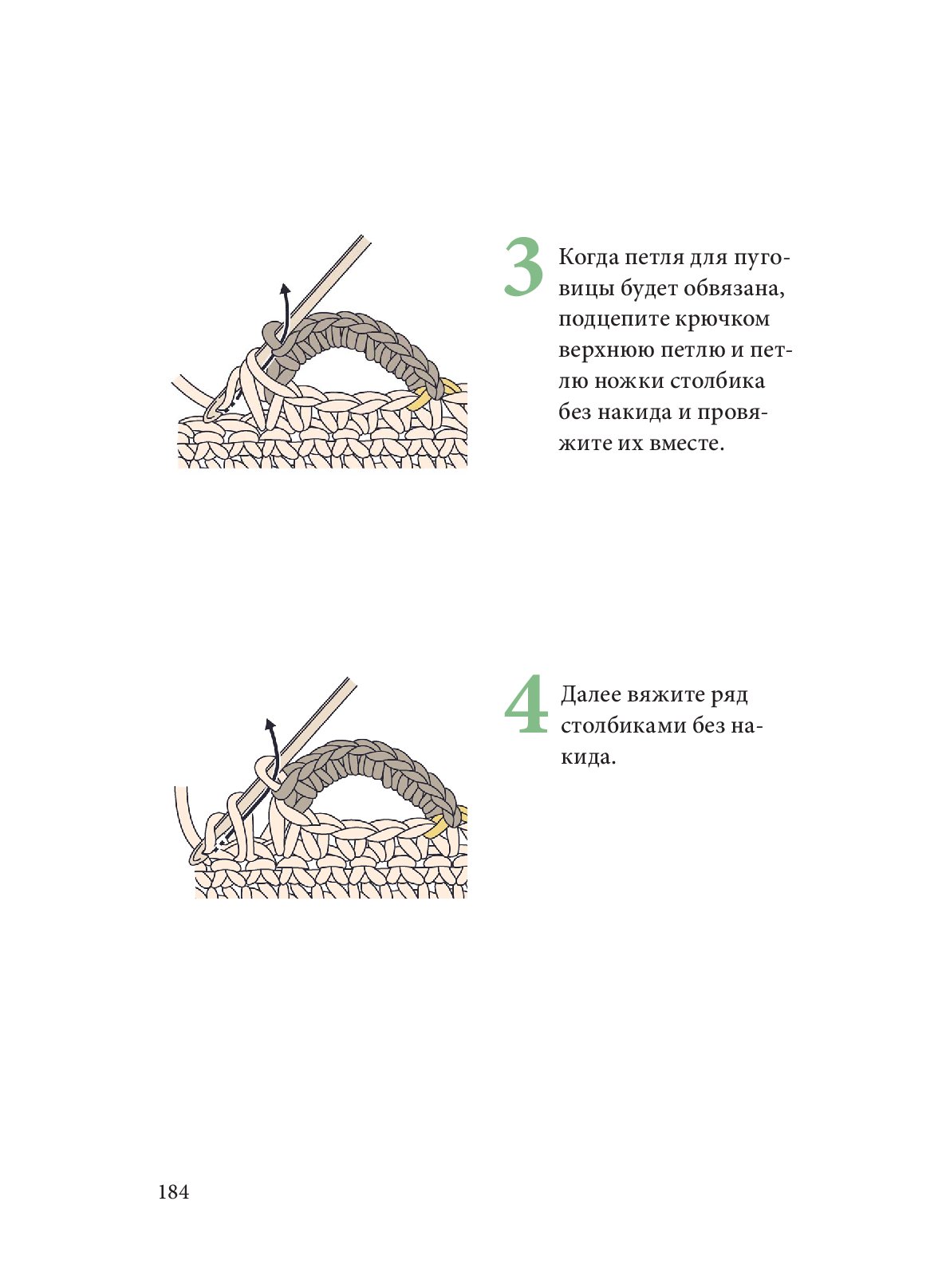 3 Когда петля для пуговицы будет обвязана, подцепите крючком верхнюю петлю и петлю ножки столбика без накида и провяжите их вместе.

4 Далее вяжите ряд столбиками без накида.

184