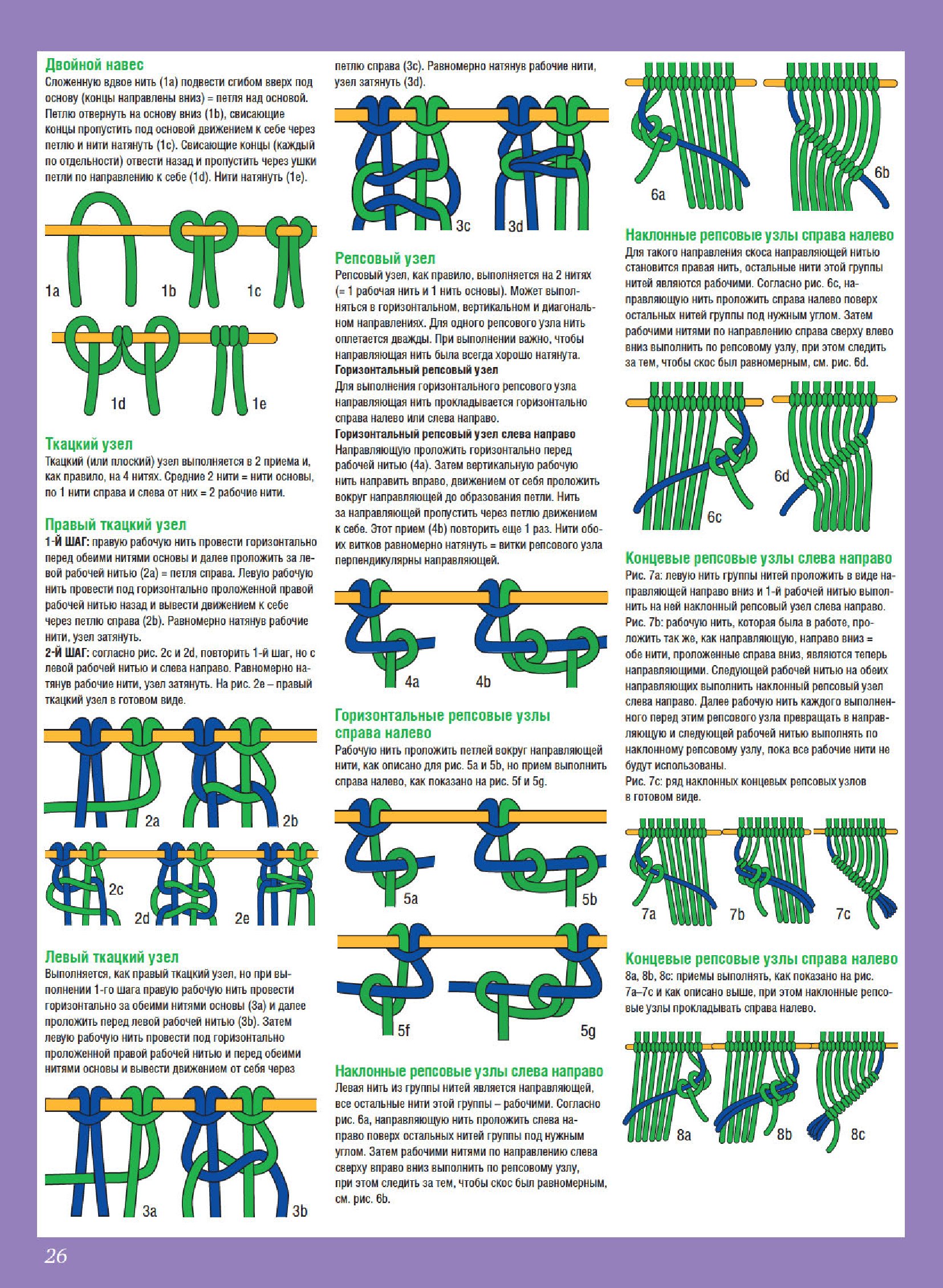 Двойной навес
Сложенную вдвое нить (1a) подвести сгибом вверх под основу (концы направлены вниз) = петля над основой. Петлю отвернуть на основу вниз (1b), свисающие концы пропустить под основой движением к себе через петлю и нити натянуть (1c). Свисающие концы (каждый по отдельности) отвести назад и пропустить через ушки петли по направлению к себе (1d). Нити натянуть (1e).

1a 1b 1c
1d 1e

Ткацкий узел
Ткацкий (или плоский) узел выполняется в 2 приема и, как правило, на 4 нитях. Средние 2 нити = нити основы, по 1 нити справа и слева от них = 2 рабочие нити.

Правый ткацкий узел
1-Й ШАГ: правую рабочую нить провести горизонтально перед обеими нитями основы и далее проложить за левой рабочей нитью (2a) = петля справа. Левую рабочую нить провести под горизонтально проложенной правой рабочей нитью назад и вывести движением к себе через петлю справа (2b). Равномерно натянув рабочие нити, узел затянуть.
2-Й ШАГ: согласно рис. 2c и 2d, повторить 1-й шаг, но с левой рабочей нитью и слева направо. Равномерно натянув рабочие нити, узел затянуть. На рис. 2e – правый ткацкий узел в готовом виде.

2a 2b
2c 2d 2e

Левый ткацкий узел
Выполняется, как правый ткацкий узел, но при выполнении 1-го шага правую рабочую нить провести горизонтально за обеими нитями основы (3a) и далее проложить перед левой рабочей нитью (3b). Затем левую рабочую нить провести под горизонтально проложенной правой рабочей нитью и перед обеими нитями основы и вывести движением от себя через

3a 3b

петлю справа (3c). Равномерно натянув рабочие нити, узел затянуть (3d).

3c 3d

Репсовый узел
Репсовый узел, как правило, выполняется на 2 нитях (= 1 рабочая нить и 1 нить основы). Может выполняться в горизонтальном, вертикальном и диагональном направлениях. Для одного репсового узла нить оплетается дважды. При выполнении важно, чтобы направляющая нить была всегда хорошо натянута.
Горизонтальный репсовый узел
Для выполнения горизонтального репсового узла направляющая нить прокладывается горизонтально справа налево или слева направо.
Горизонтальный репсовый узел слева направо
Направляющую проложить горизонтально перед рабочей нитью (4a). Затем вертикальную рабочую нить направить вправо, движением от себя проложить вокруг направляющей до образования петли. Нить за направляющей пропустить через петлю движением к себе. Этот прием (4b) повторить еще 1 раз. Нити обоих витков равномерно натянуть = витки репсового узла перпендикулярны направляющей.

4a 4b

Горизонтальные репсовые узлы справа налево
Рабочую нить проложить петлей вокруг направляющей нити, как описано для рис. 5a и 5b, но прием выполнить справа налево, как показано на рис. 5f и 5g.

5a 5b
5f 5g

Наклонные репсовые узлы слева направо
Левая нить из группы нитей является направляющей, все остальные нити этой группы – рабочими. Согласно рис. 6a, направляющую нить проложить слева направо поверх остальных нитей группы под нужным углом. Затем рабочими нитями по направлению слева сверху вправо вниз выполнить по репсовому узлу, при этом следить за тем, чтобы скос был равномерным, см. рис. 6b.

6a 6b

Наклонные репсовые узлы справа налево
Для такого направления скоса направляющей нитью становится правая нить, остальные нити этой группы нитей являются рабочими. Согласно рис. 6c, направляющую нить проложить справа налево поверх остальных нитей группы под нужным углом. Затем рабочими нитями по направлению справа сверху влево вниз выполнить по репсовому узлу, при этом следить за тем, чтобы скос был равномерным, см. рис. 6d.

6c 6d

Концевые репсовые узлы слева направо
Рис. 7a: левую нить группы нитей проложить в виде направляющей направо вниз и 1-й рабочей нитью выполнить на ней наклонный репсовый узел слева направо.
Рис. 7b: рабочую нить, которая была в работе, проложить так же, как направляющую, направо вниз = обе нити, проложенные справа вниз, являются теперь направляющими. Следующей рабочей нитью на обеих направляющих выполнить наклонный репсовый узел слева направо. Далее рабочую нить каждого выполненного перед этим репсового узла превращать в направляющую и следующей рабочей нитью выполнять по наклонному репсовому узлу, пока все рабочие нити не будут использованы.
Рис. 7c: ряд наклонных концевых репсовых узлов в готовом виде.

7a 7b 7c

Концевые репсовые узлы справа налево
8a, 8b, 8c: приемы выполнять, как показано на рис. 7a–7c и как описано выше, при этом наклонные репсовые узлы прокладывать справа налево.

8a 8b 8c

26