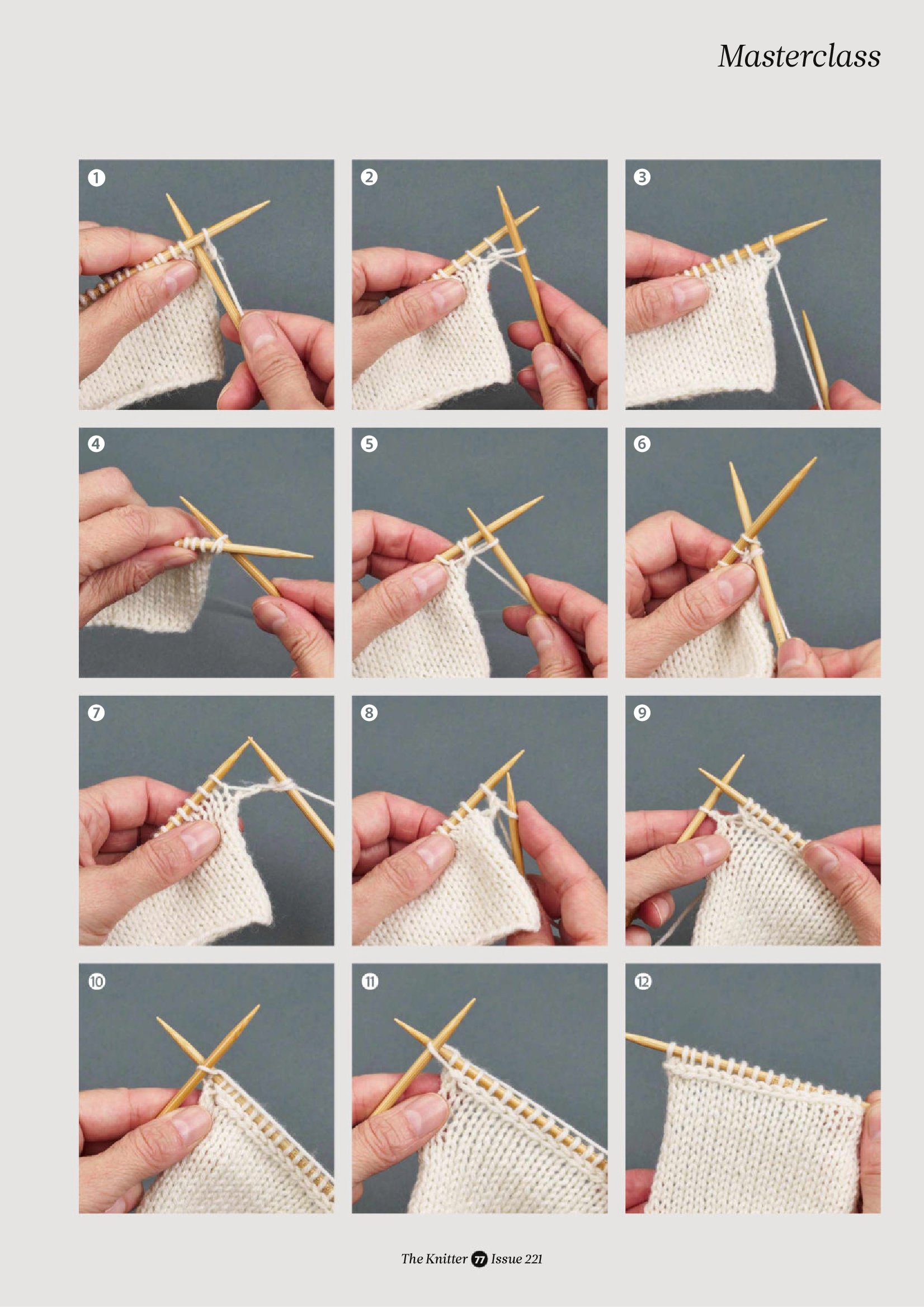 Masterclass

1

2

3

4

5

6

7

8

9

10

11

12

The Knitter 77 Issue 221