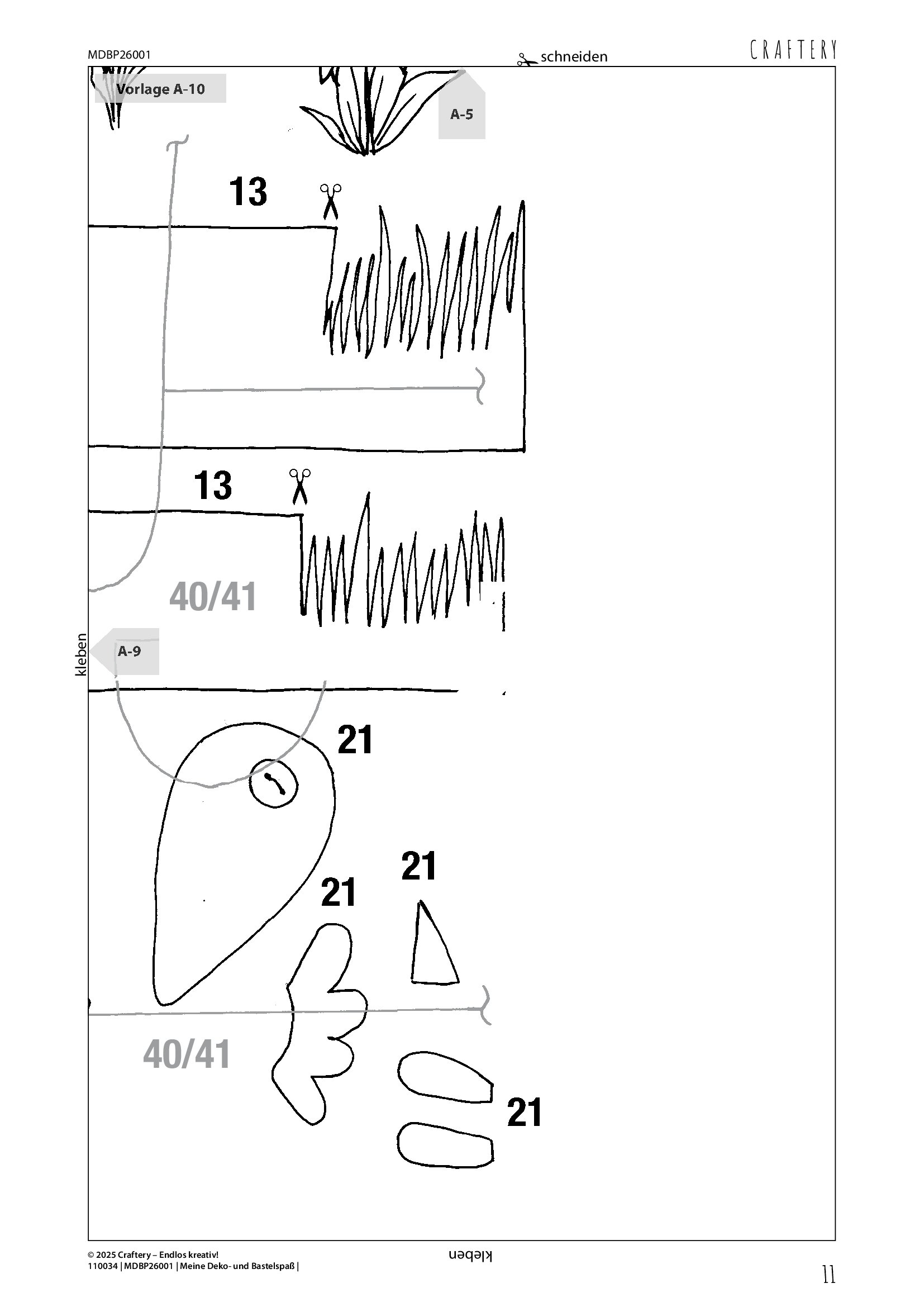 MDBP26001

schneiden

CRAFTERY

Vorlage A-10

A-5

13

13

40/41

kleben

A-9

21

21

21

40/41

21

© 2025 Craftery – Endlos kreativ!
110034 | MDBP26001 | Meine Deko- und Bastelspaß |

kleben

11