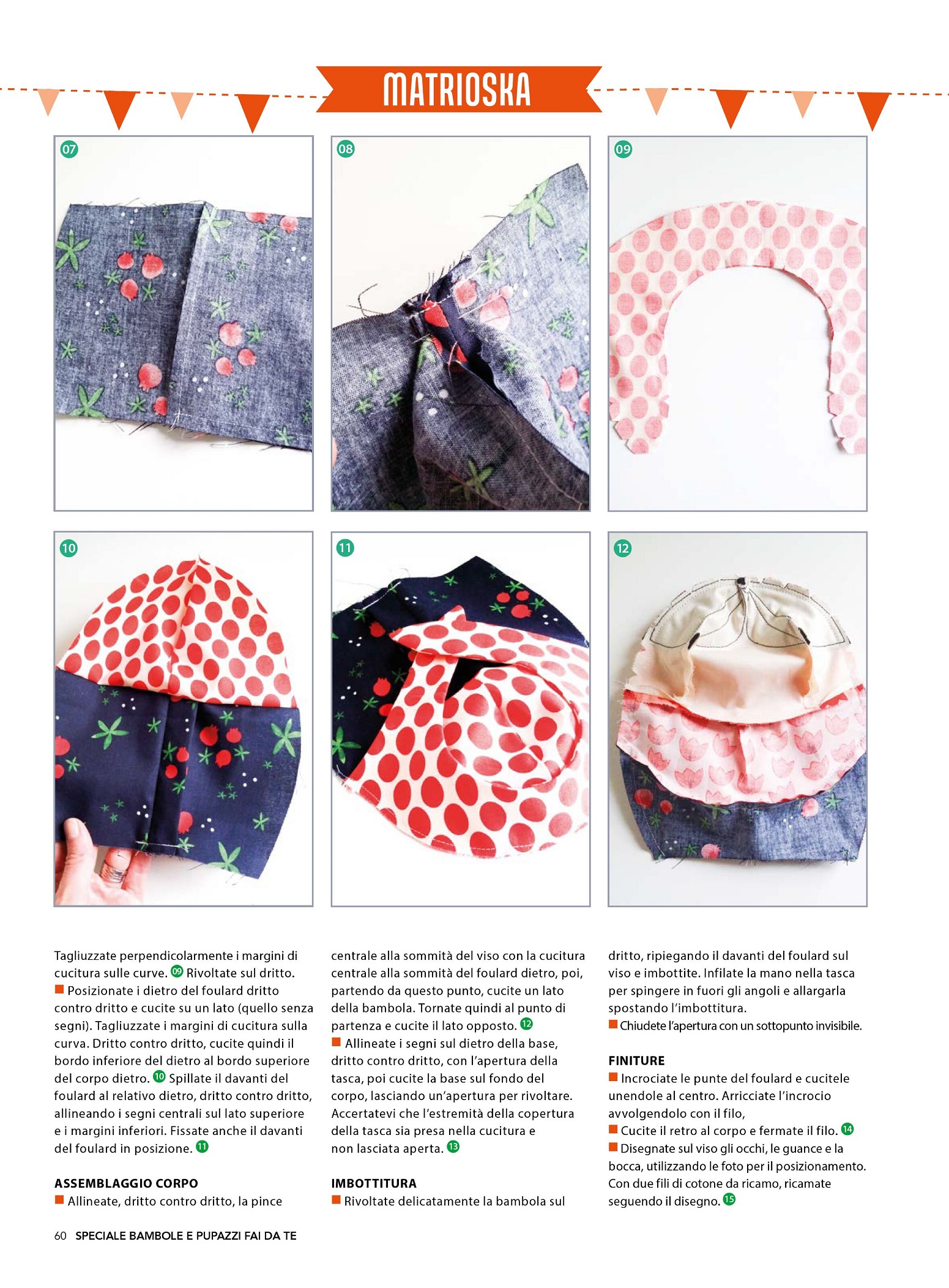 MATRIOSKA

07

08

09

10

11

12

Tagliuzzate perpendicolarmente i margini di cucitura sulle curve. 09 Rivoltate sul dritto.
■ Posizionate i dietro del foulard dritto contro dritto e cucite su un lato (quello senza segni). Tagliuzzate i margini di cucitura sulla curva. Dritto contro dritto, cucite quindi il bordo inferiore del dietro al bordo superiore del corpo dietro. 10 Spillate il davanti del foulard al relativo dietro, dritto contro dritto, allineando i segni centrali sul lato superiore e i margini inferiori. Fissate anche il davanti del foulard in posizione. 11

ASSEMBLAGGIO CORPO
■ Allineate, dritto contro dritto, la pince centrale alla sommità del viso con la cucitura centrale alla sommità del foulard dietro, poi, partendo da questo punto, cucite un lato della bambola. Tornate quindi al punto di partenza e cucite il lato opposto. 12
■ Allineate i segni sul dietro della base, dritto contro dritto, con l'apertura della tasca, poi cucite la base sul fondo del corpo, lasciando un'apertura per rivoltare. Accertatevi che l'estremità della copertura della tasca sia presa nella cucitura e non lasciata aperta. 13

IMBOTTITURA
■ Rivoltate delicatamente la bambola sul dritto, ripiegando il davanti del foulard sul viso e imbottite. Infilate la mano nella tasca per spingere in fuori gli angoli e allargarla spostando l'imbottitura.
■ Chiudete l'apertura con un sottopunto invisibile.

FINITURE
■ Incrociate le punte del foulard e cucitele unendole al centro. Arricciate l'incrocio avvolgendolo con il filo,
■ Cucite il retro al corpo e fermate il filo. 14
■ Disegnate sul viso gli occhi, le guance e la bocca, utilizzando le foto per il posizionamento. Con due fili di cotone da ricamo, ricamate seguendo il disegno. 15

60 SPECIALE BAMBOLE E PUPAZZI FAI DA TE